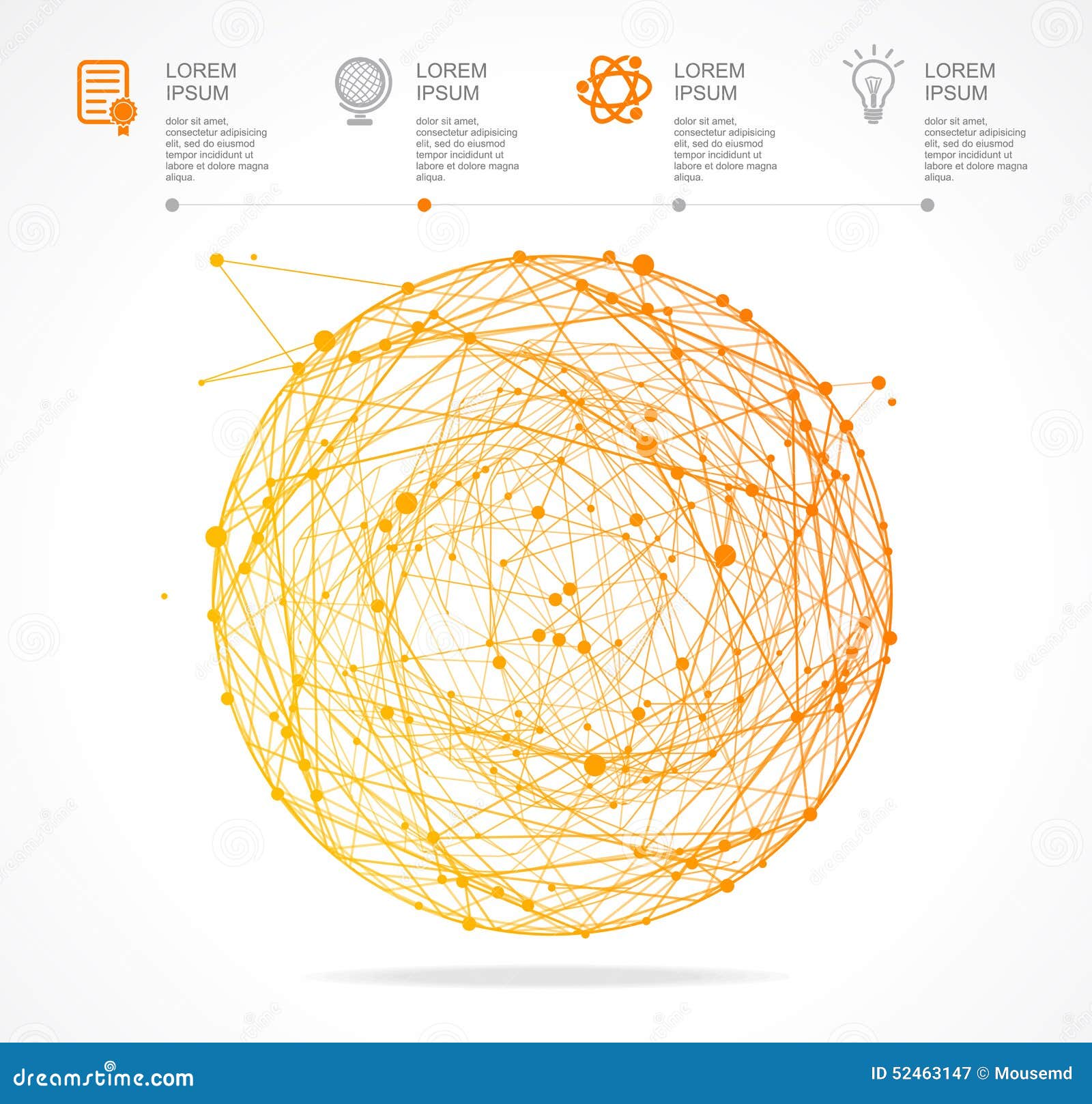 LOREM IPSUM

dolor sit amet, consectetur adipisicing elit, sed do eiusmod tempor incididunt ut labore et dolore magna aliqua.

LOREM IPSUM

dolor sit amet, consectetur adipisicing elit, sed do eiusmod tempor incididunt ut labore et dolore magna aliqua.

LOREM IPSUM

dolor sit amet, consectetur adipisicing elit, sed do eiusmod tempor incididunt ut labore et dolore magna aliqua.

LOREM IPSUM

dolor sit amet, consectetur adipisicing elit, sed do eiusmod tempor incididunt ut labore et dolore magna aliqua.

dreamstime.com

ID 52463147 © Mousemd