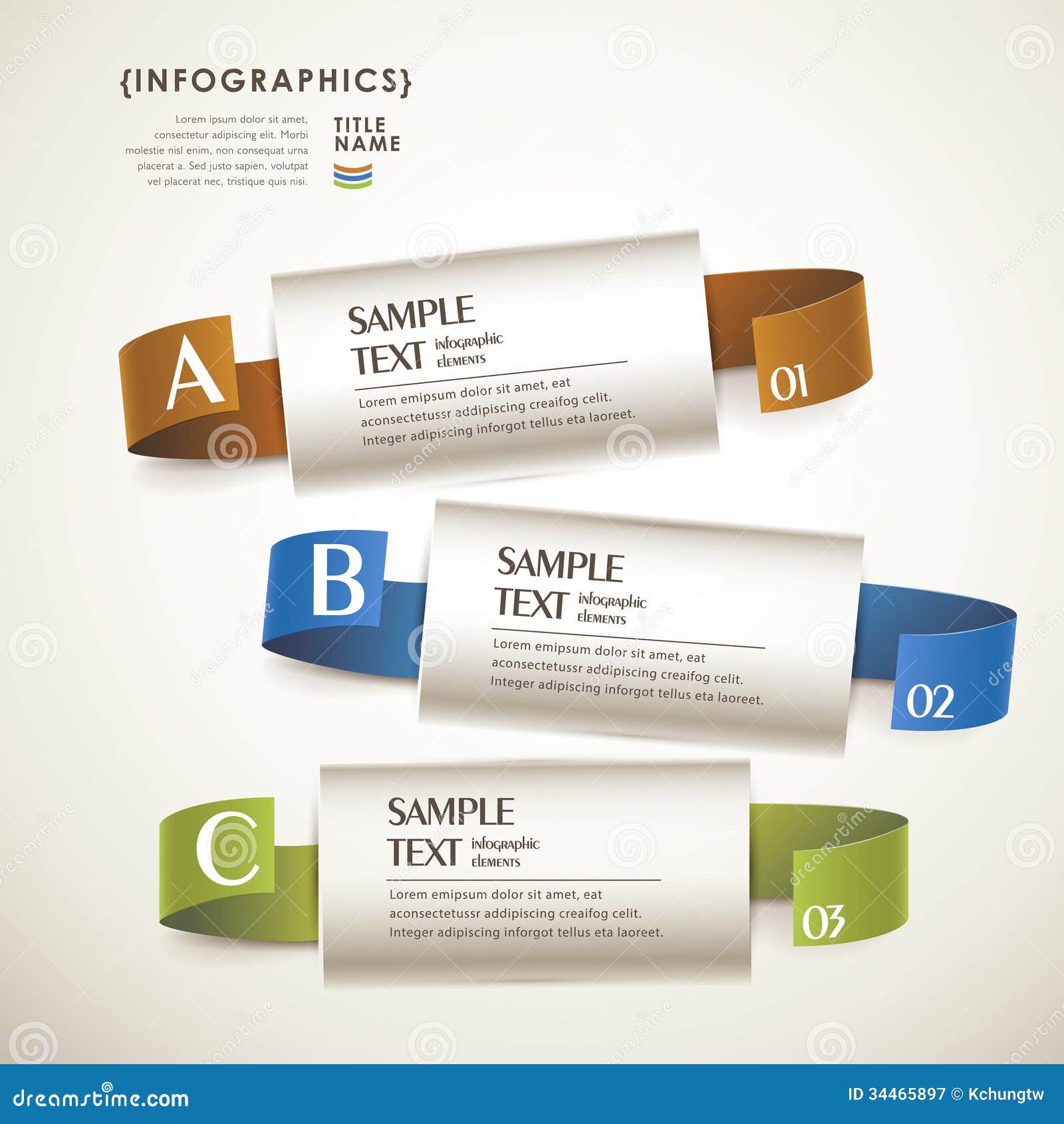 {INFOGRAPHICS}

Lorem ipsum dolor sit amet, consectetur adipiscing elit. Morbi molestie nisl enim, non consequat urna placerat a. Sed justo sapien, volutpat vel placerat nec, tristique quis nisi.

TITLE NAME

A

SAMPLE TEXT infographic elements

Lorem emipsum dolor sit amet, eat aconsectetussr addipiscing creaifog celit. Integer adipiscing inforgot tellus eta laoreet.

01

B

SAMPLE TEXT infographic elements

Lorem emipsum dolor sit amet, eat aconsectetussr addipiscing creaifog celit. Integer adipiscing inforgot tellus eta laoreet.

02

C

SAMPLE TEXT infographic elements

Lorem emipsum dolor sit amet, eat aconsectetussr addipiscing creaifog celit. Integer adipiscing inforgot tellus eta laoreet.

03

dreamstime.com

ID 34465897 © Kchungtw