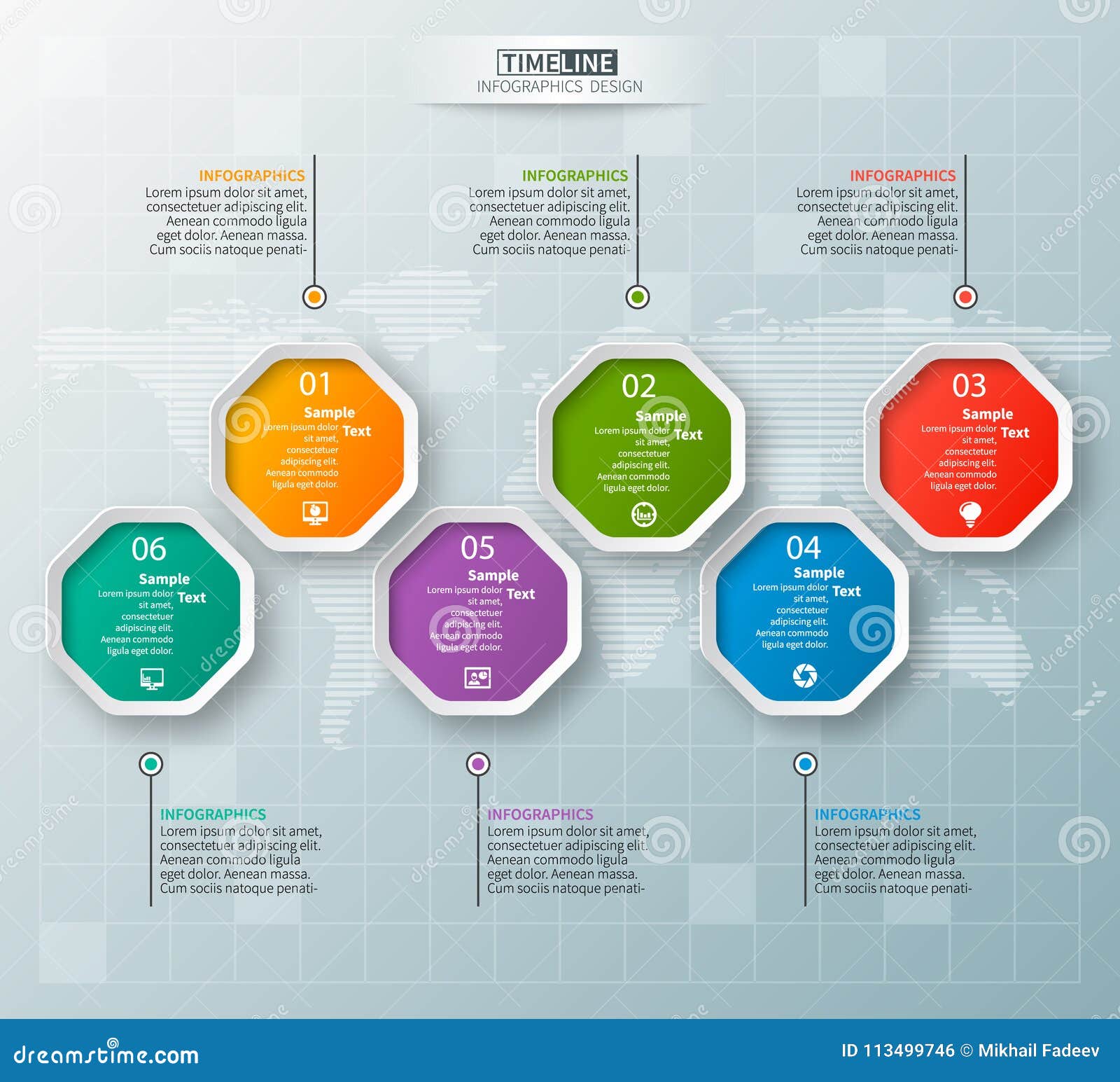 TIMELINE
INFOGRAPHICS DESIGN

INFOGRAPHICS
Lorem ipsum dolor sit amet, consectetuer adipiscing elit. Aenean commodo ligula eget dolor. Aenean massa. Cum sociis natoque penati-

INFOGRAPHICS
Lorem ipsum dolor sit amet, consectetuer adipiscing elit. Aenean commodo ligula eget dolor. Aenean massa. Cum sociis natoque penati-

INFOGRAPHICS
Lorem ipsum dolor sit amet, consectetuer adipiscing elit. Aenean commodo ligula eget dolor. Aenean massa. Cum sociis natoque penati-

01
Sample Text
Lorem ipsum dolor sit amet, consectetuer adipiscing elit. Aenean commodo ligula eget dolor.

02
Sample Text
Lorem ipsum dolor sit amet, consectetuer adipiscing elit. Aenean commodo ligula eget dolor.

03
Sample Text
Lorem ipsum dolor sit amet, consectetuer adipiscing elit. Aenean commodo ligula eget dolor.

06
Sample Text
Lorem ipsum dolor sit amet, consectetuer adipiscing elit. Aenean commodo ligula eget dolor.

05
Sample Text
Lorem ipsum dolor sit amet, consectetuer adipiscing elit. Aenean commodo ligula eget dolor.

04
Sample Text
Lorem ipsum dolor sit amet, consectetuer adipiscing elit. Aenean commodo ligula eget dolor.

INFOGRAPHICS
Lorem ipsum dolor sit amet, consectetuer adipiscing elit. Aenean commodo ligula eget dolor. Aenean massa. Cum sociis natoque penati-

INFOGRAPHICS
Lorem ipsum dolor sit amet, consectetuer adipiscing elit. Aenean commodo ligula eget dolor. Aenean massa. Cum sociis natoque penati-

INFOGRAPHICS
Lorem ipsum dolor sit amet, consectetuer adipiscing elit. Aenean commodo ligula eget dolor. Aenean massa. Cum sociis natoque penati-

dreamstime.com
ID 113499746 © Mikhail Fadeev