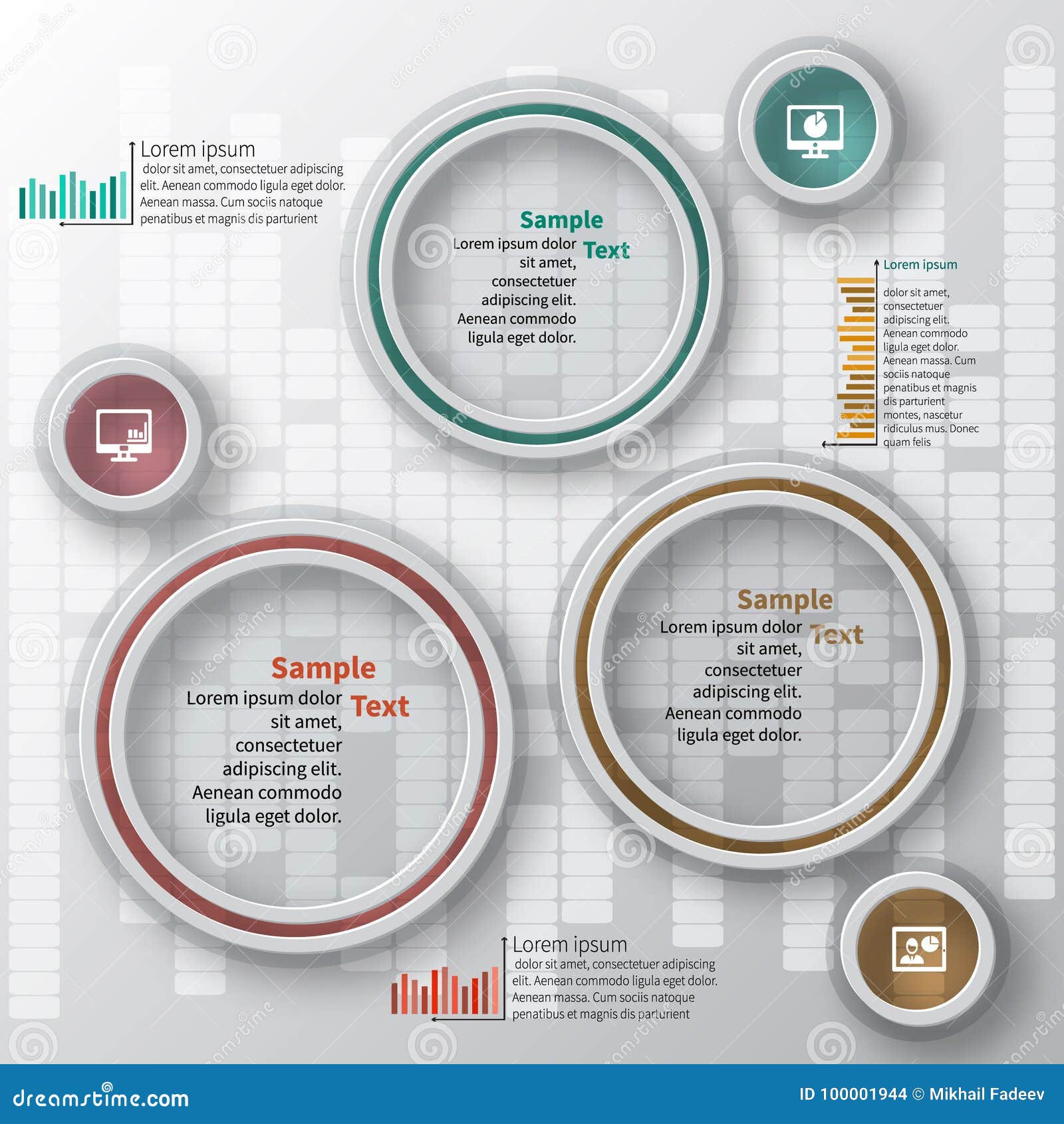 Lorem ipsum
dolor sit amet, consectetuer adipiscing elit. Aenean commodo ligula eget dolor. Aenean massa. Cum sociis natoque penatibus et magnis dis parturient

Sample Text
Lorem ipsum dolor sit amet, consectetuer adipiscing elit. Aenean commodo ligula eget dolor.

Lorem ipsum
dolor sit amet, consectetuer adipiscing elit. Aenean commodo ligula eget dolor. Aenean massa. Cum sociis natoque penatibus et magnis dis parturient montes, nascetur ridiculus mus. Donec quam felis

Sample Text
Lorem ipsum dolor sit amet, consectetuer adipiscing elit. Aenean commodo ligula eget dolor.

Sample Text
Lorem ipsum dolor sit amet, consectetuer adipiscing elit. Aenean commodo ligula eget dolor.

Lorem ipsum
dolor sit amet, consectetuer adipiscing elit. Aenean commodo ligula eget dolor. Aenean massa. Cum sociis natoque penatibus et magnis dis parturient

dreamstime.com
ID 100001944 © Mikhail Fadeev