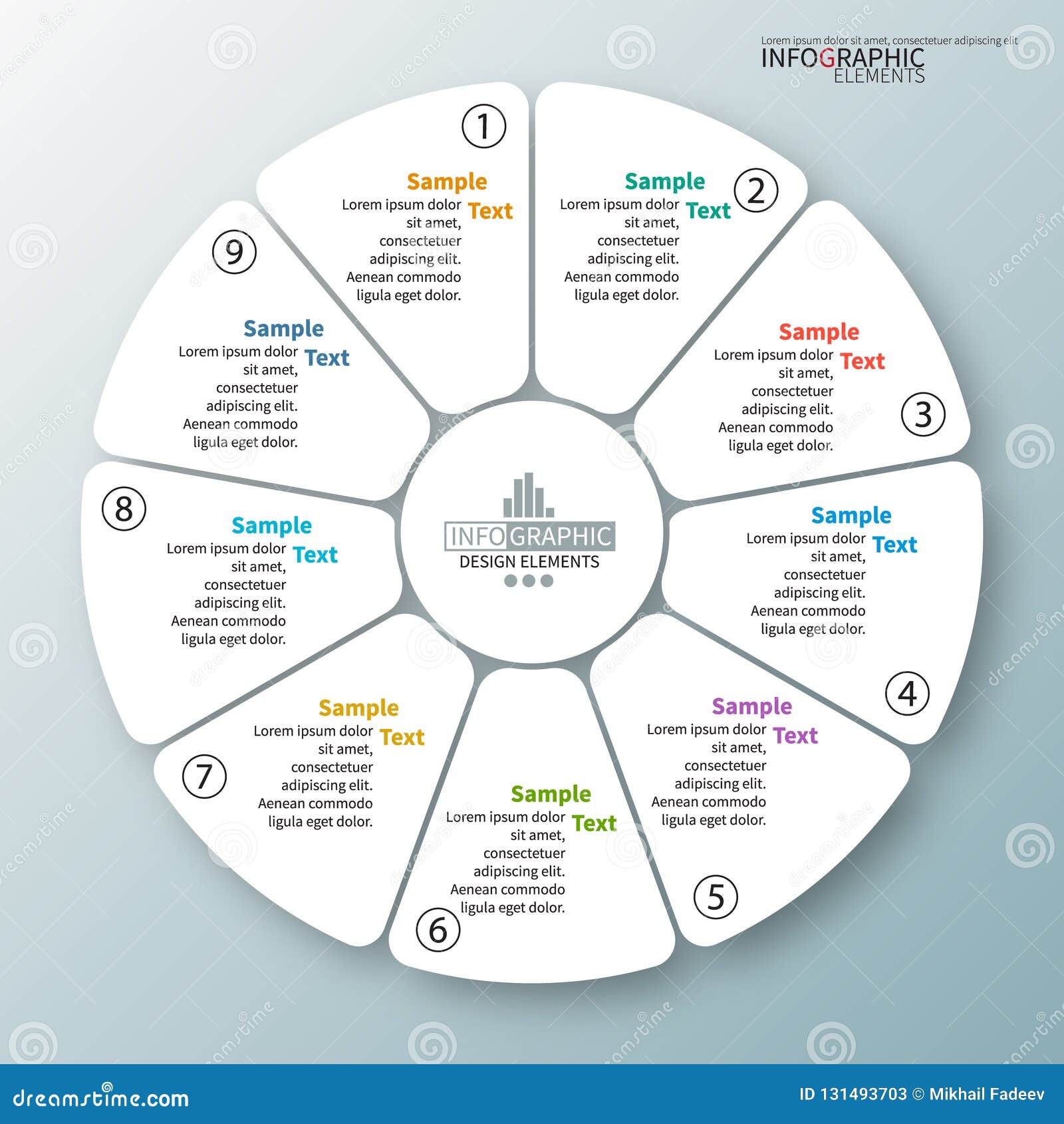 Lorem ipsum dolor sit amet, consectetuer adipiscing elit
INFOGRAPHIC
ELEMENTS

1
Sample Text
Lorem ipsum dolor sit amet, consectetuer adipiscing elit. Aenean commodo ligula eget dolor.

2
Sample Text
Lorem ipsum dolor sit amet, consectetuer adipiscing elit. Aenean commodo ligula eget dolor.

3
Sample Text
Lorem ipsum dolor sit amet, consectetuer adipiscing elit. Aenean commodo ligula eget dolor.

4
Sample Text
Lorem ipsum dolor sit amet, consectetuer adipiscing elit. Aenean commodo ligula eget dolor.

5
Sample Text
Lorem ipsum dolor sit amet, consectetuer adipiscing elit. Aenean commodo ligula eget dolor.

6
Sample Text
Lorem ipsum dolor sit amet, consectetuer adipiscing elit. Aenean commodo ligula eget dolor.

7
Sample Text
Lorem ipsum dolor sit amet, consectetuer adipiscing elit. Aenean commodo ligula eget dolor.

8
Sample Text
Lorem ipsum dolor sit amet, consectetuer adipiscing elit. Aenean commodo ligula eget dolor.

9
Sample Text
Lorem ipsum dolor sit amet, consectetuer adipiscing elit. Aenean commodo ligula eget dolor.

INFOGRAPHIC
DESIGN ELEMENTS

dreamstime.com
ID 131493703 © Mikhail Fadeev