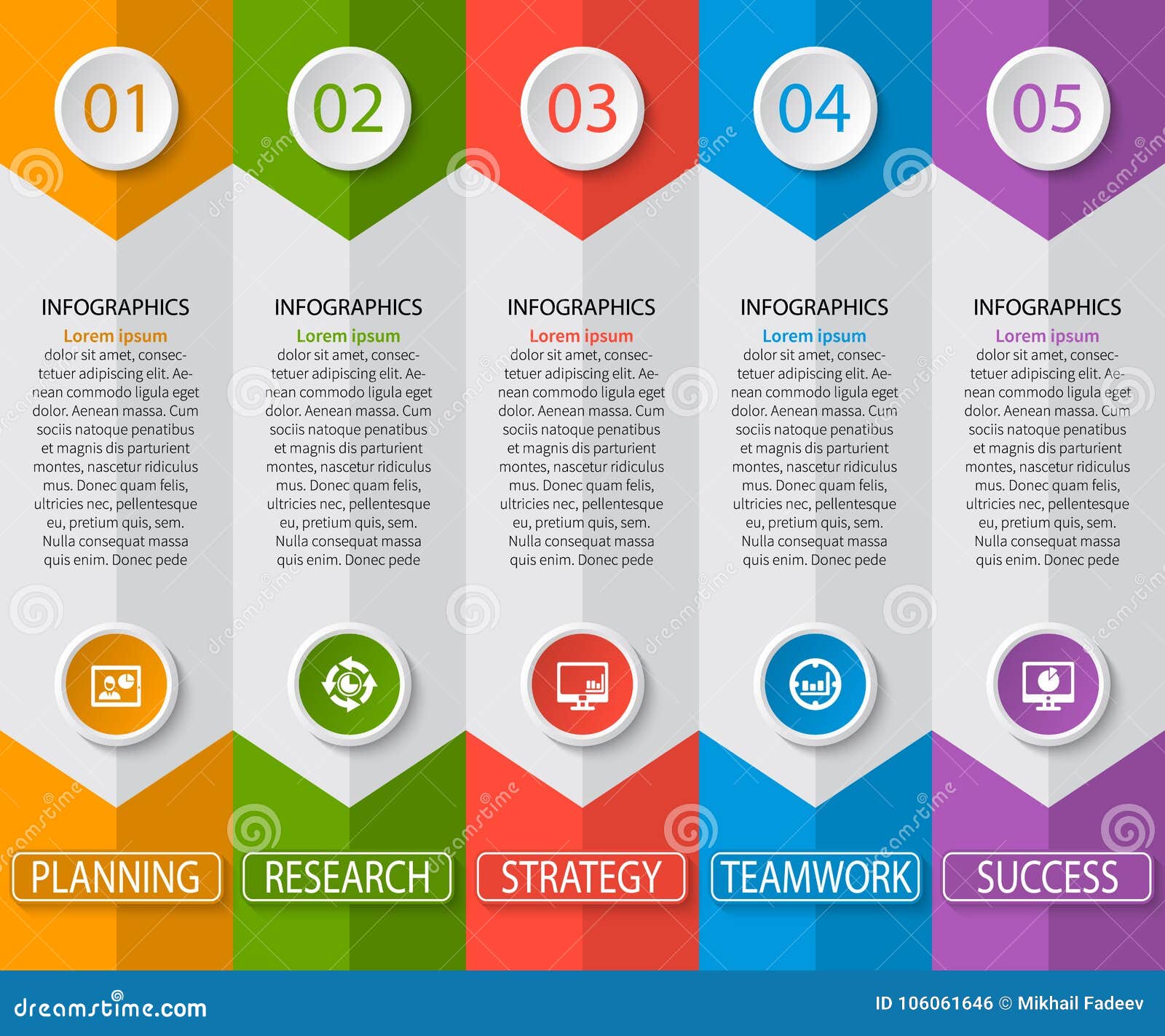 01

INFOGRAPHICS

Lorem ipsum

dolor sit amet, consectetuer adipiscing elit. Aenean commodo ligula eget dolor. Aenean massa. Cum sociis natoque penatibus et magnis dis parturient montes, nascetur ridiculus mus. Donec quam felis, ultricies nec, pellentesque eu, pretium quis, sem. Nulla consequat massa quis enim. Donec pede

PLANNING

02

INFOGRAPHICS

Lorem ipsum

dolor sit amet, consectetuer adipiscing elit. Aenean commodo ligula eget dolor. Aenean massa. Cum sociis natoque penatibus et magnis dis parturient montes, nascetur ridiculus mus. Donec quam felis, ultricies nec, pellentesque eu, pretium quis, sem. Nulla consequat massa quis enim. Donec pede

RESEARCH

03

INFOGRAPHICS

Lorem ipsum

dolor sit amet, consectetuer adipiscing elit. Aenean commodo ligula eget dolor. Aenean massa. Cum sociis natoque penatibus et magnis dis parturient montes, nascetur ridiculus mus. Donec quam felis, ultricies nec, pellentesque eu, pretium quis, sem. Nulla consequat massa quis enim. Donec pede

STRATEGY

04

INFOGRAPHICS

Lorem ipsum

dolor sit amet, consectetuer adipiscing elit. Aenean commodo ligula eget dolor. Aenean massa. Cum sociis natoque penatibus et magnis dis parturient montes, nascetur ridiculus mus. Donec quam felis, ultricies nec, pellentesque eu, pretium quis, sem. Nulla consequat massa quis enim. Donec pede

TEAMWORK

05

INFOGRAPHICS

Lorem ipsum

dolor sit amet, consectetuer adipiscing elit. Aenean commodo ligula eget dolor. Aenean massa. Cum sociis natoque penatibus et magnis dis parturient montes, nascetur ridiculus mus. Donec quam felis, ultricies nec, pellentesque eu, pretium quis, sem. Nulla consequat massa quis enim. Donec pede

SUCCESS

dreamstime.com

ID 106061646 © Mikhail Fadeev