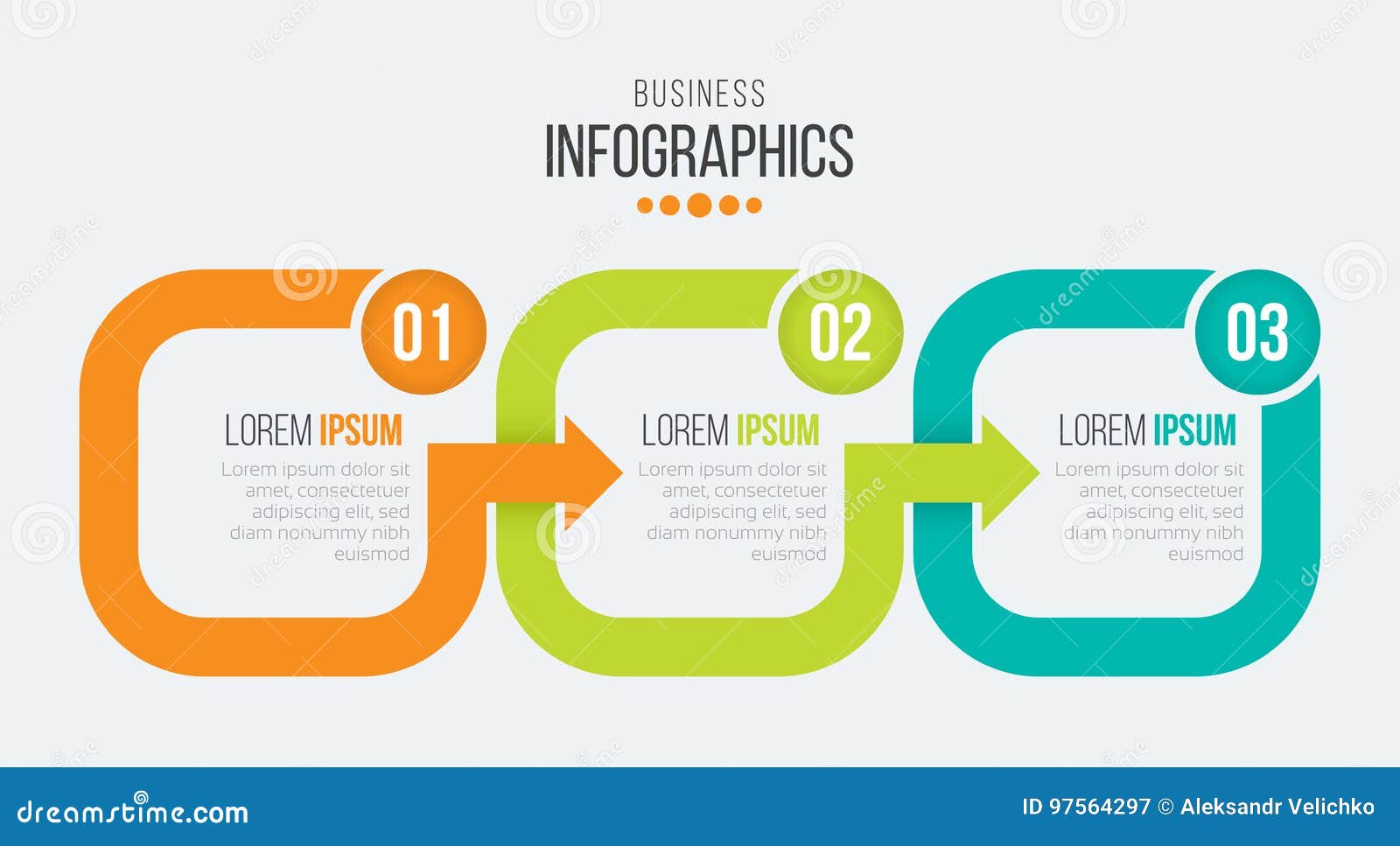 BUSINESS

INFOGRAPHICS

01

LOREM IPSUM

Lorem ipsum dolor sit amet, consectetuer adipiscing elit, sed diam nonummy nibh euismod

02

LOREM IPSUM

Lorem ipsum dolor sit amet, consectetuer adipiscing elit, sed diam nonummy nibh euismod

03

LOREM IPSUM

Lorem ipsum dolor sit amet, consectetuer adipiscing elit, sed diam nonummy nibh euismod

dreamstime.com

ID 97564297 © Aleksandr Velichko