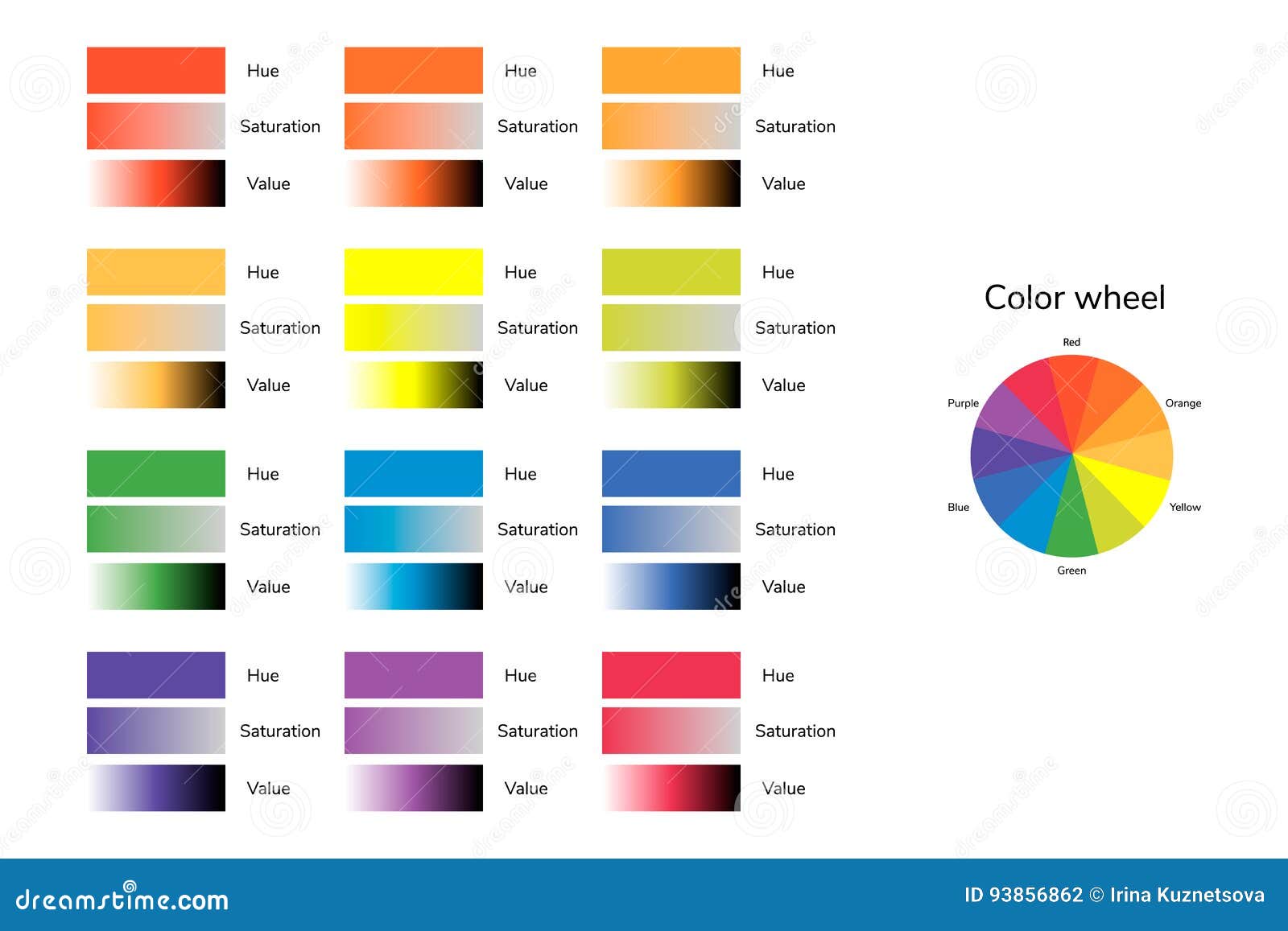 Hue
Saturation
Value

Hue
Saturation
Value

Hue
Saturation
Value

Hue
Saturation
Value

Hue
Saturation
Value

Hue
Saturation
Value

Hue
Saturation
Value

Hue
Saturation
Value

Hue
Saturation
Value

Hue
Saturation
Value

Hue
Saturation
Value

Hue
Saturation
Value

Color wheel

Red
Orange
Yellow
Green
Blue
Purple

dreamstime.com

ID 93856862 © Irina Kuznetsova