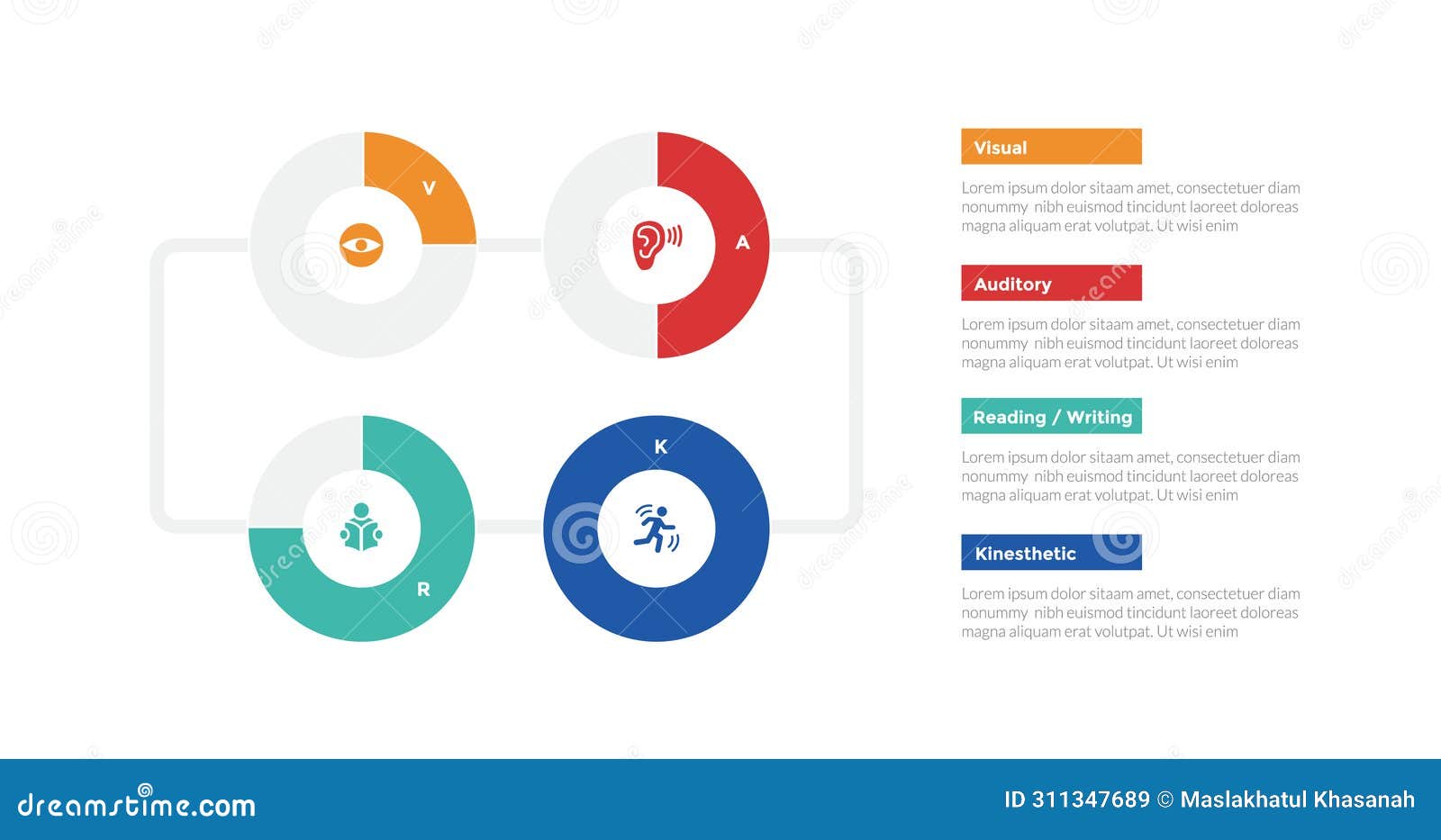 V

A

R

K

Visual

Lorem ipsum dolor sitaam amet, consectetuer diam nonummy nibh euismod tincidunt laoreet doloreas magna aliquam erat volutpat. Ut wisi enim

Auditory

Lorem ipsum dolor sitaam amet, consectetuer diam nonummy nibh euismod tincidunt laoreet doloreas magna aliquam erat volutpat. Ut wisi enim

Reading / Writing

Lorem ipsum dolor sitaam amet, consectetuer diam nonummy nibh euismod tincidunt laoreet doloreas magna aliquam erat volutpat. Ut wisi enim

Kinesthetic

Lorem ipsum dolor sitaam amet, consectetuer diam nonummy nibh euismod tincidunt laoreet doloreas magna aliquam erat volutpat. Ut wisi enim

dreamstime.com

ID 311347689 © Maslakhatul Khasanah