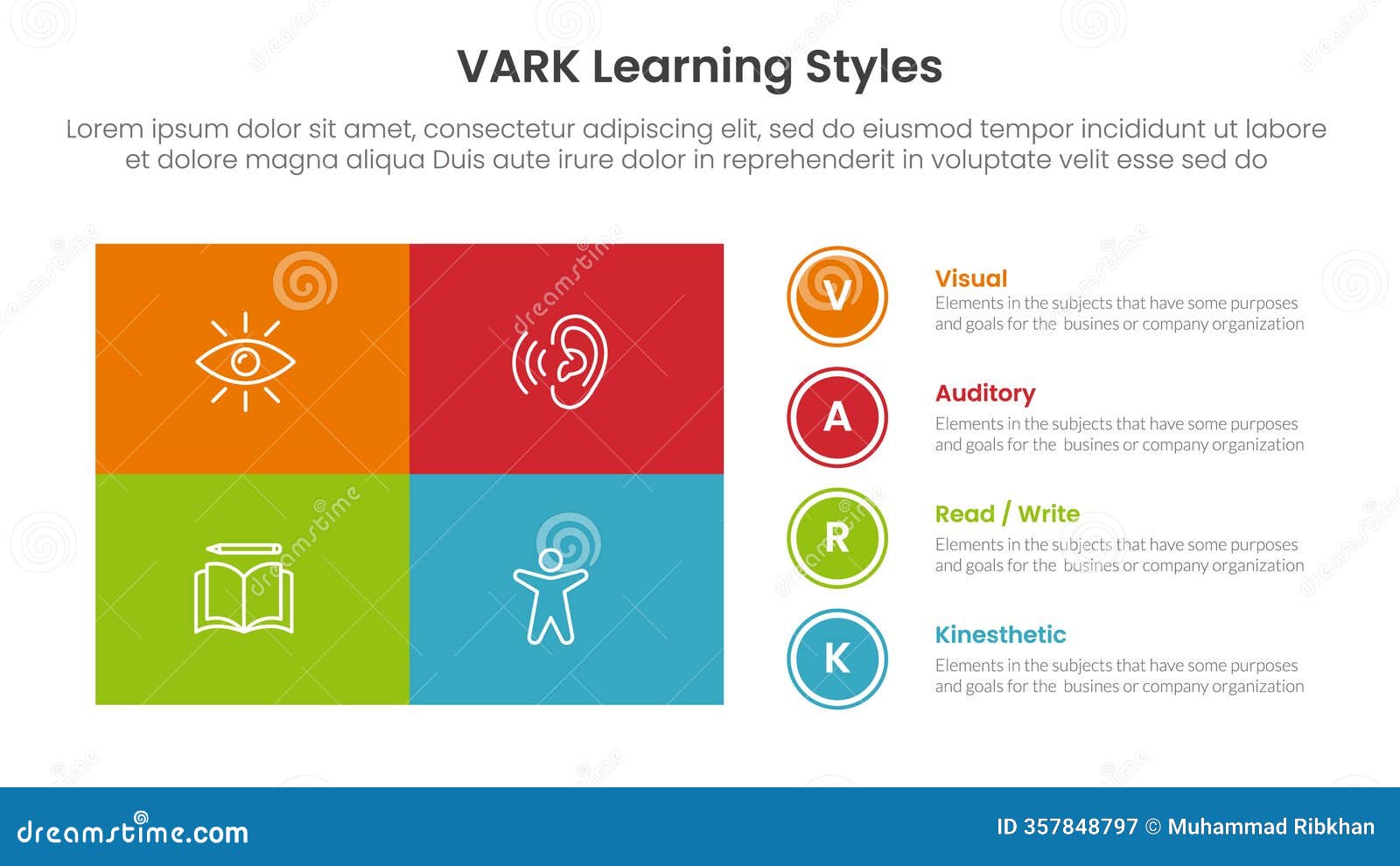 VARK Learning Styles

Lorem ipsum dolor sit amet, consectetur adipiscing elit, sed do eiusmod tempor incididunt ut labore et dolore magna aliqua Duis aute irure dolor in reprehenderit in voluptate velit esse sed do

V
Visual
Elements in the subjects that have some purposes and goals for the busines or company organization

A
Auditory
Elements in the subjects that have some purposes and goals for the busines or company organization

R
Read / Write
Elements in the subjects that have some purposes and goals for the busines or company organization

K
Kinesthetic
Elements in the subjects that have some purposes and goals for the busines or company organization

dreamstime.com
ID 357848797 © Muhammad Ribkhan