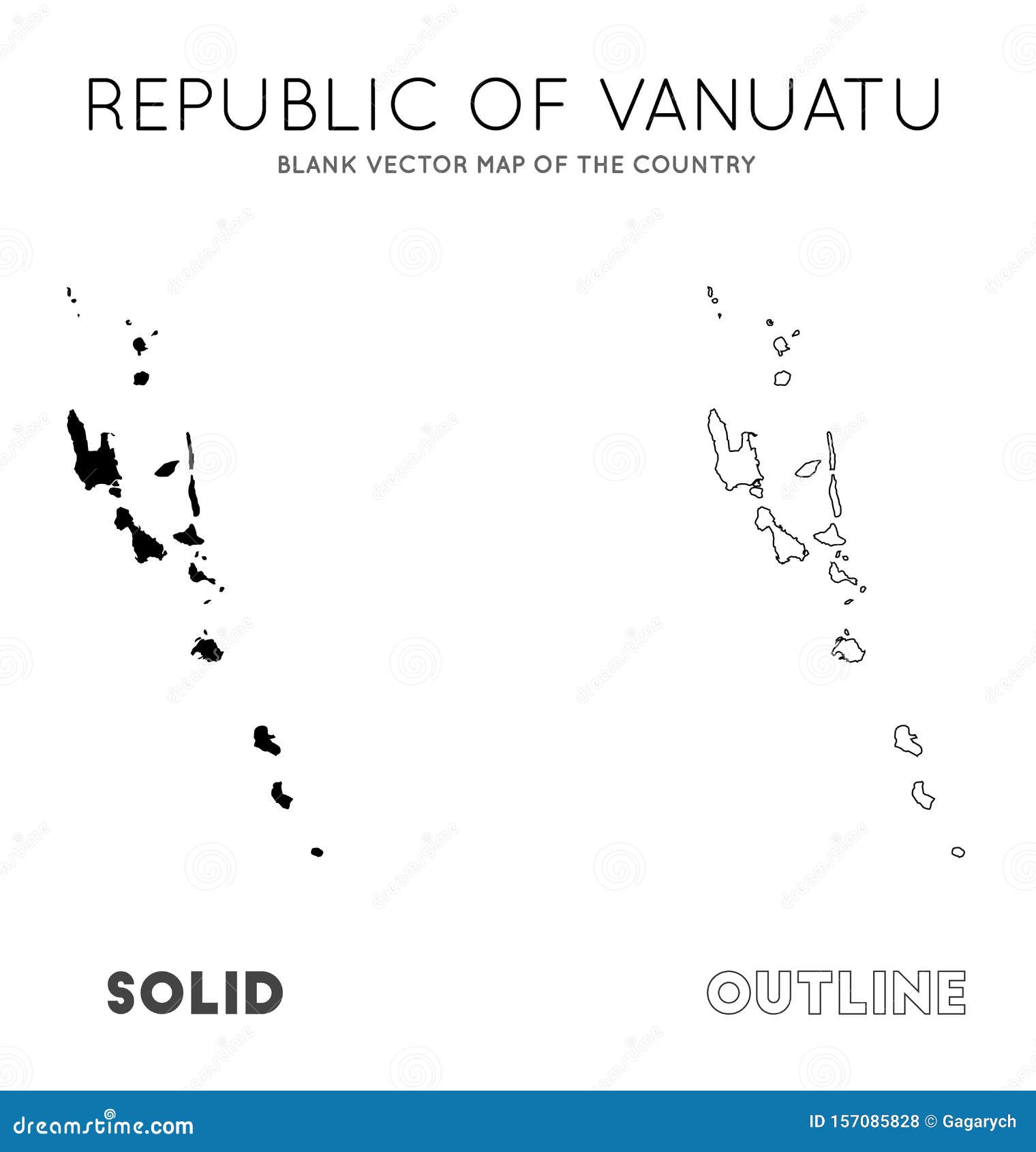 REPUBLIC OF VANUATU

BLANK VECTOR MAP OF THE COUNTRY

SOLID

OUTLINE

dreamstime.com

ID 157085828 © Gagarych