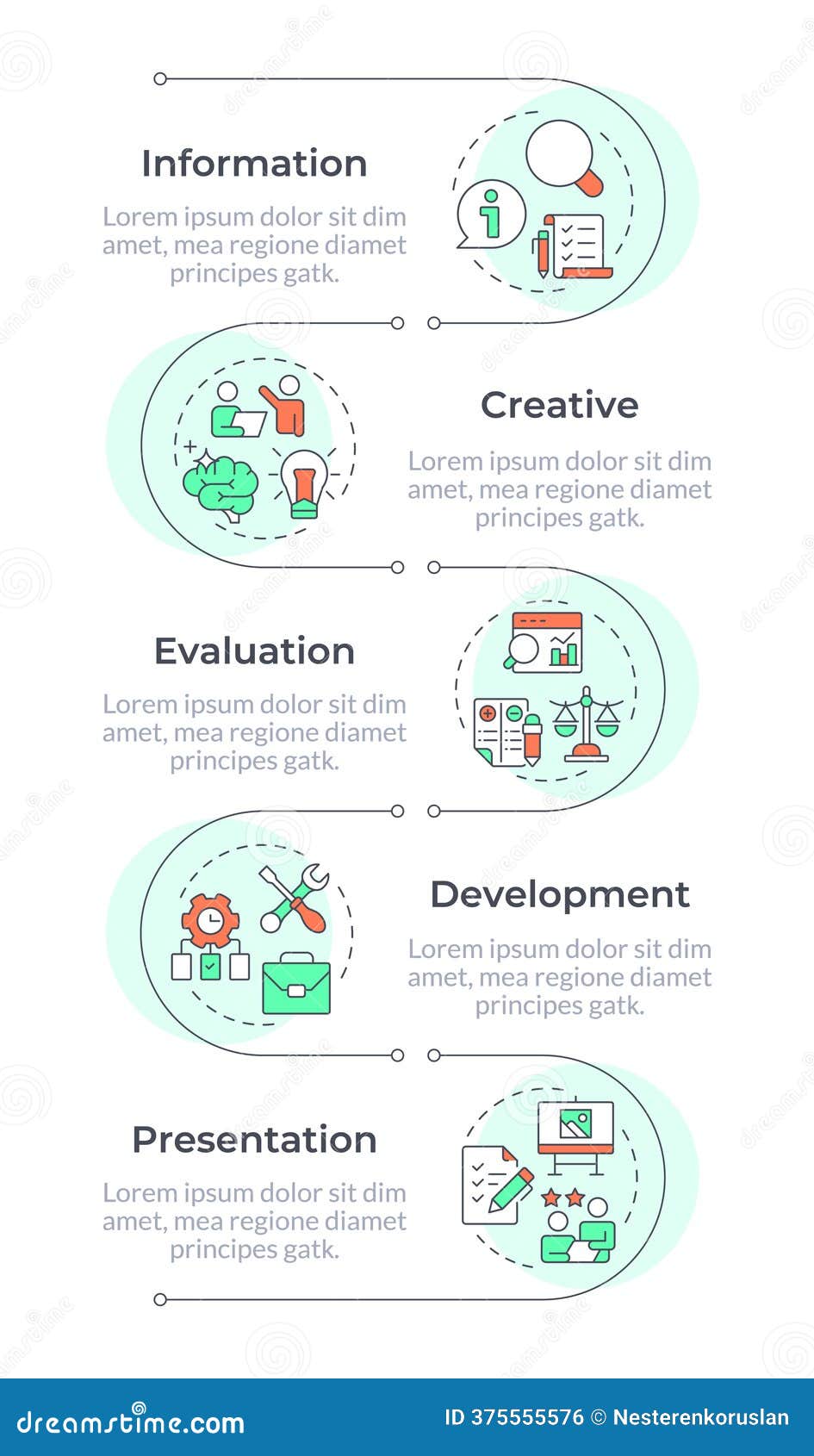 Information

Lorem ipsum dolor sit dim amet, mea regione diamet principes gatk.

Creative

Lorem ipsum dolor sit dim amet, mea regione diamet principes gatk.

Evaluation

Lorem ipsum dolor sit dim amet, mea regione diamet principes gatk.

Development

Lorem ipsum dolor sit dim amet, mea regione diamet principes gatk.

Presentation

Lorem ipsum dolor sit dim amet, mea regione diamet principes gatk.

dreamstime.com

ID 375555576 © Nesterenkoruslan