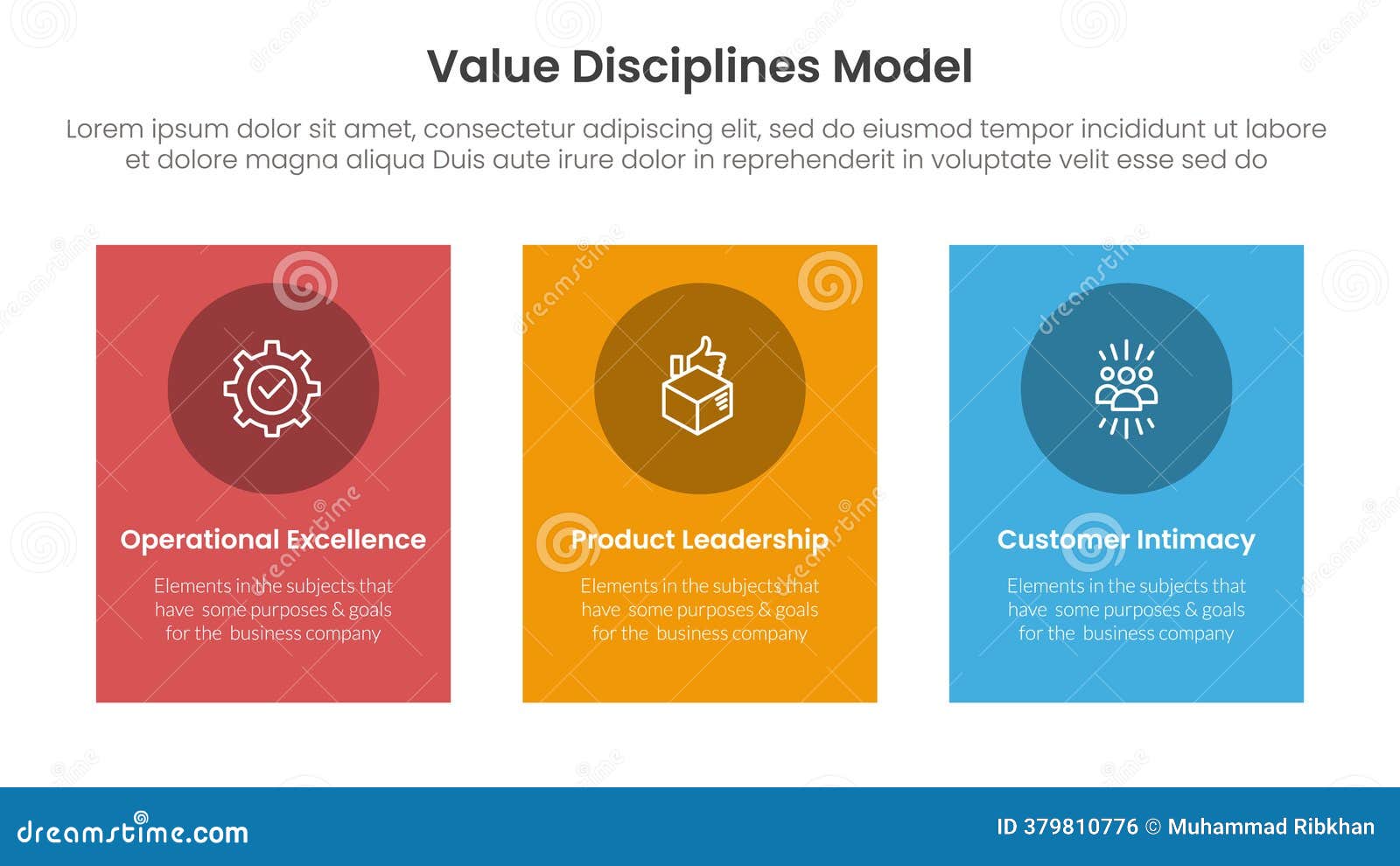 Value Disciplines Model

Lorem ipsum dolor sit amet, consectetur adipiscing elit, sed do eiusmod tempor incididunt ut labore et dolore magna aliqua Duis aute irure dolor in reprehenderit in voluptate velit esse sed do

Operational Excellence

Elements in the subjects that have some purposes & goals for the business company

Product Leadership

Elements in the subjects that have some purposes & goals for the business company

Customer Intimacy

Elements in the subjects that have some purposes & goals for the business company

dreamstime.com

ID 379810776 © Muhammad Ribkhan