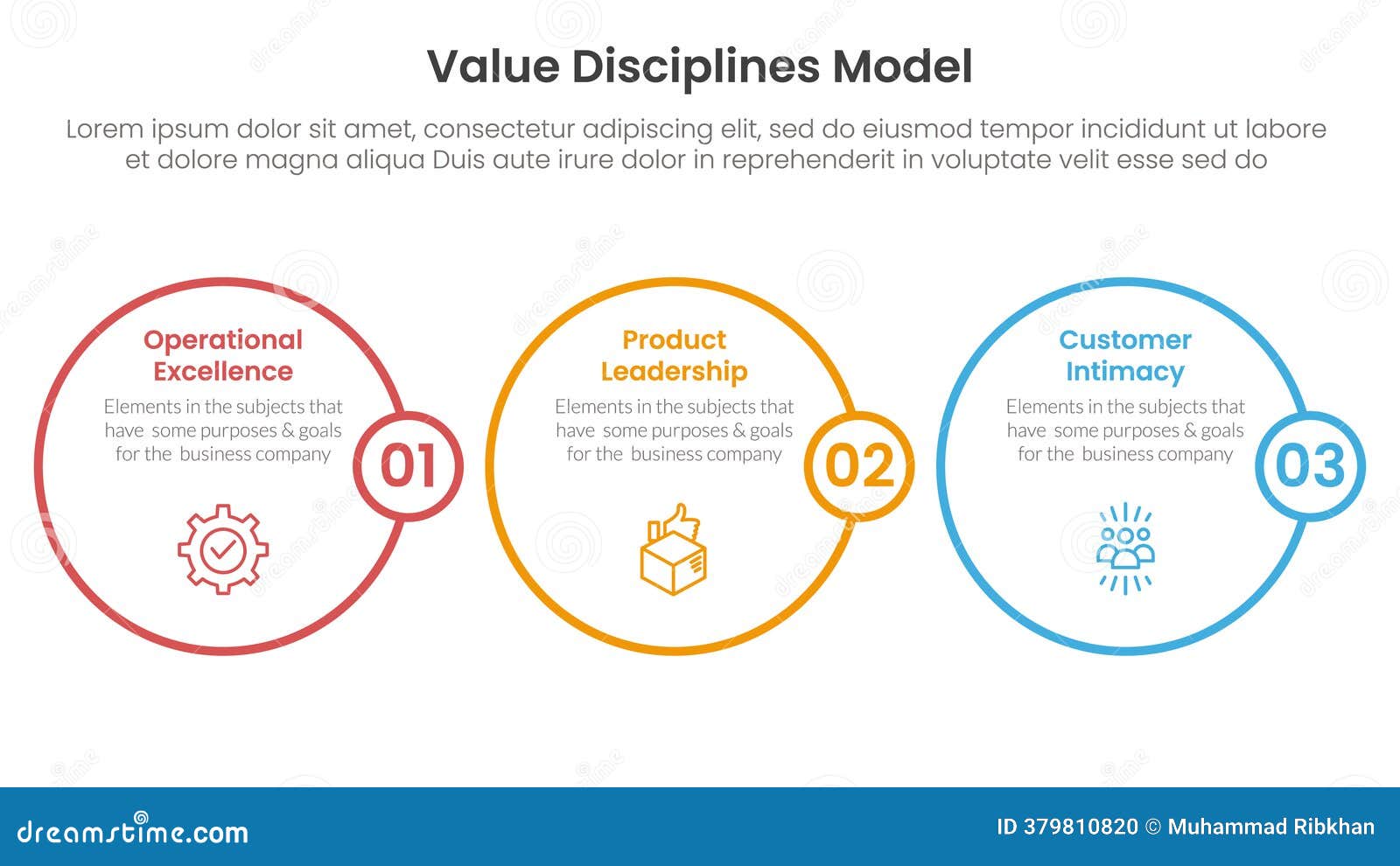 Value Disciplines Model

Lorem ipsum dolor sit amet, consectetur adipiscing elit, sed do eiusmod tempor incididunt ut labore et dolore magna aliqua Duis aute irure dolor in reprehenderit in voluptate velit esse sed do

Operational Excellence

Elements in the subjects that have some purposes & goals for the business company

01

Product Leadership

Elements in the subjects that have some purposes & goals for the business company

02

Customer Intimacy

Elements in the subjects that have some purposes & goals for the business company

03

dreamstime.com

ID 379810820 © Muhammad Ribkhan