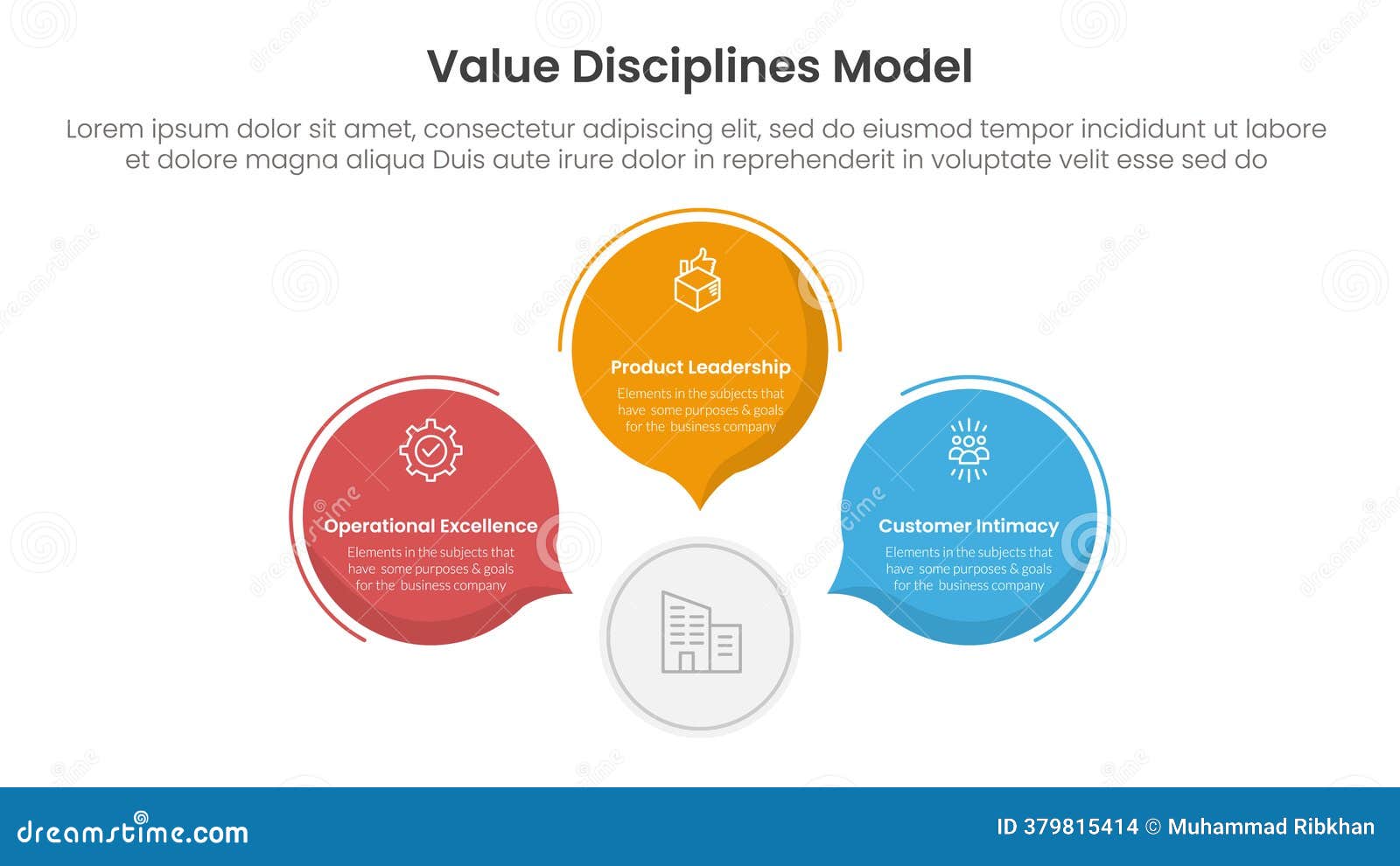 Value Disciplines Model

Lorem ipsum dolor sit amet, consectetur adipiscing elit, sed do eiusmod tempor incididunt ut labore et dolore magna aliqua Duis aute irure dolor in reprehenderit in voluptate velit esse sed do

Product Leadership
Elements in the subjects that have some purposes & goals for the business company

Operational Excellence
Elements in the subjects that have some purposes & goals for the business company

Customer Intimacy
Elements in the subjects that have some purposes & goals for the business company

dreamstime.com

ID 379815414 © Muhammad Ribkhan