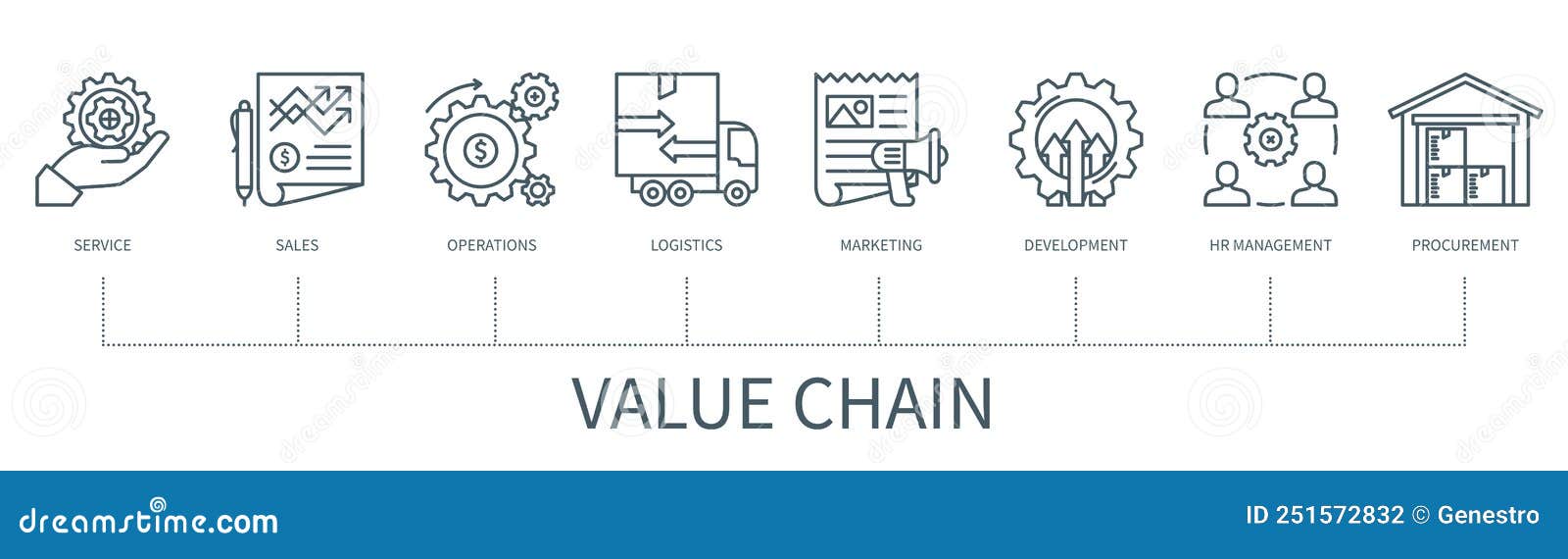 SERVICE

SALES

OPERATIONS

LOGISTICS

MARKETING

DEVELOPMENT

HR MANAGEMENT

PROCUREMENT

VALUE CHAIN

dreamstime.com

ID 251572832 © Genestro