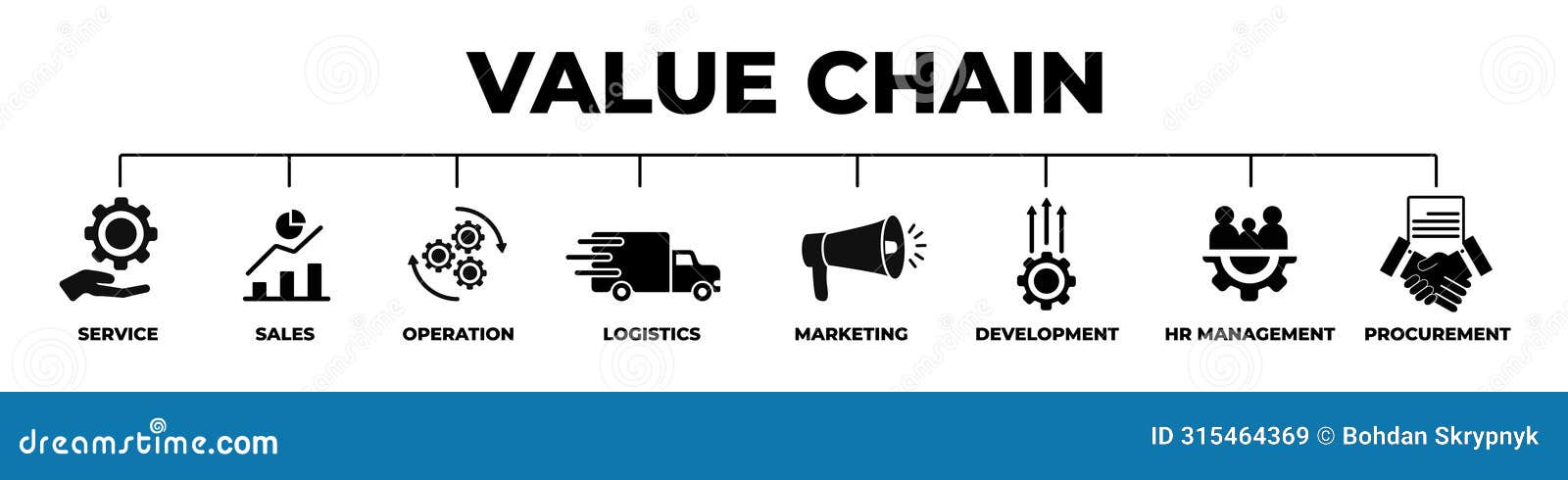 VALUE CHAIN

SERVICE
SALES
OPERATION
LOGISTICS
MARKETING
DEVELOPMENT
HR MANAGEMENT
PROCUREMENT

dreamstime.com

ID 315464369 © Bohdan Skrypnyk