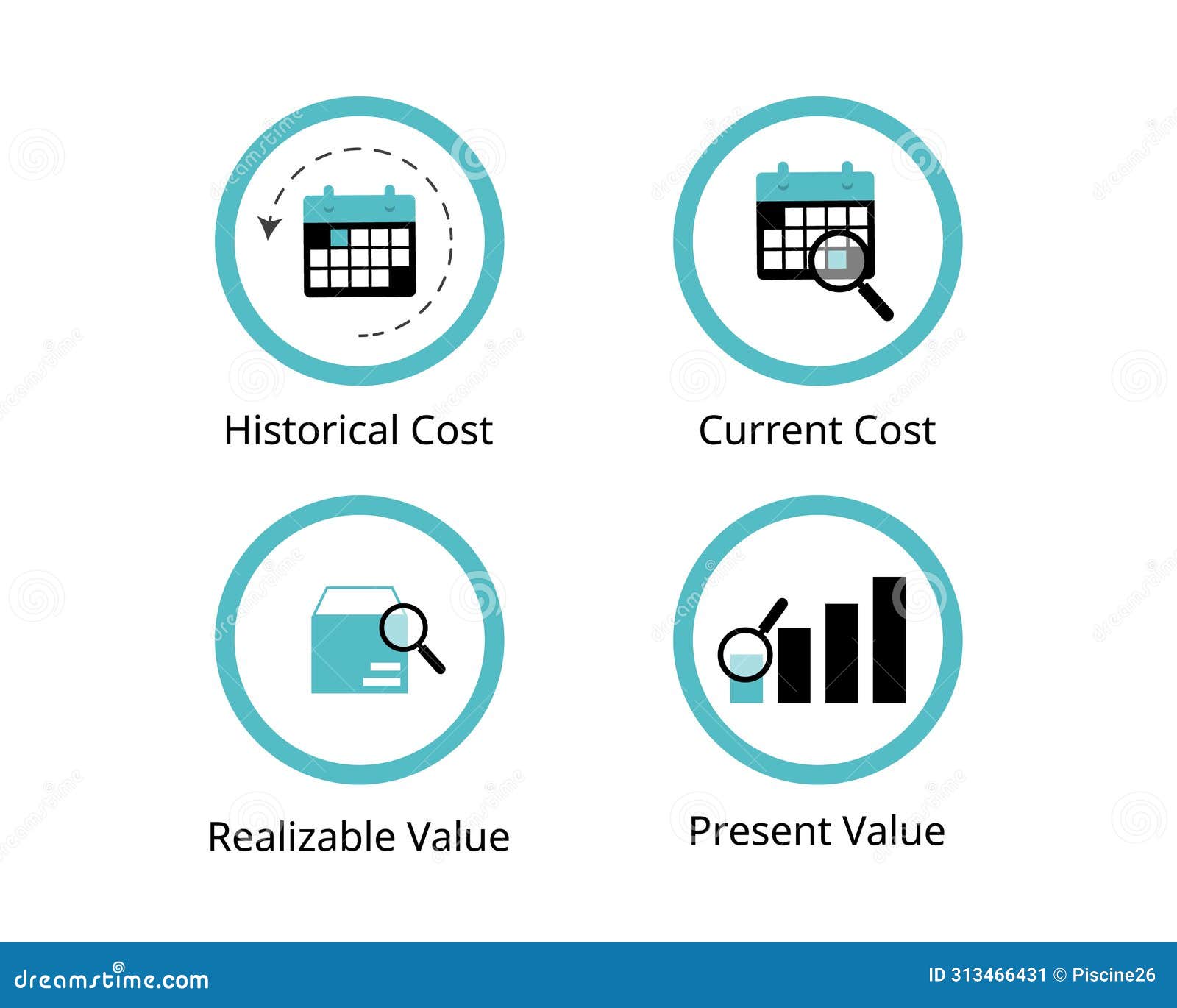 Historical Cost

Current Cost

Realizable Value

Present Value

dreamstime.com

ID 313466431 © Piscine26