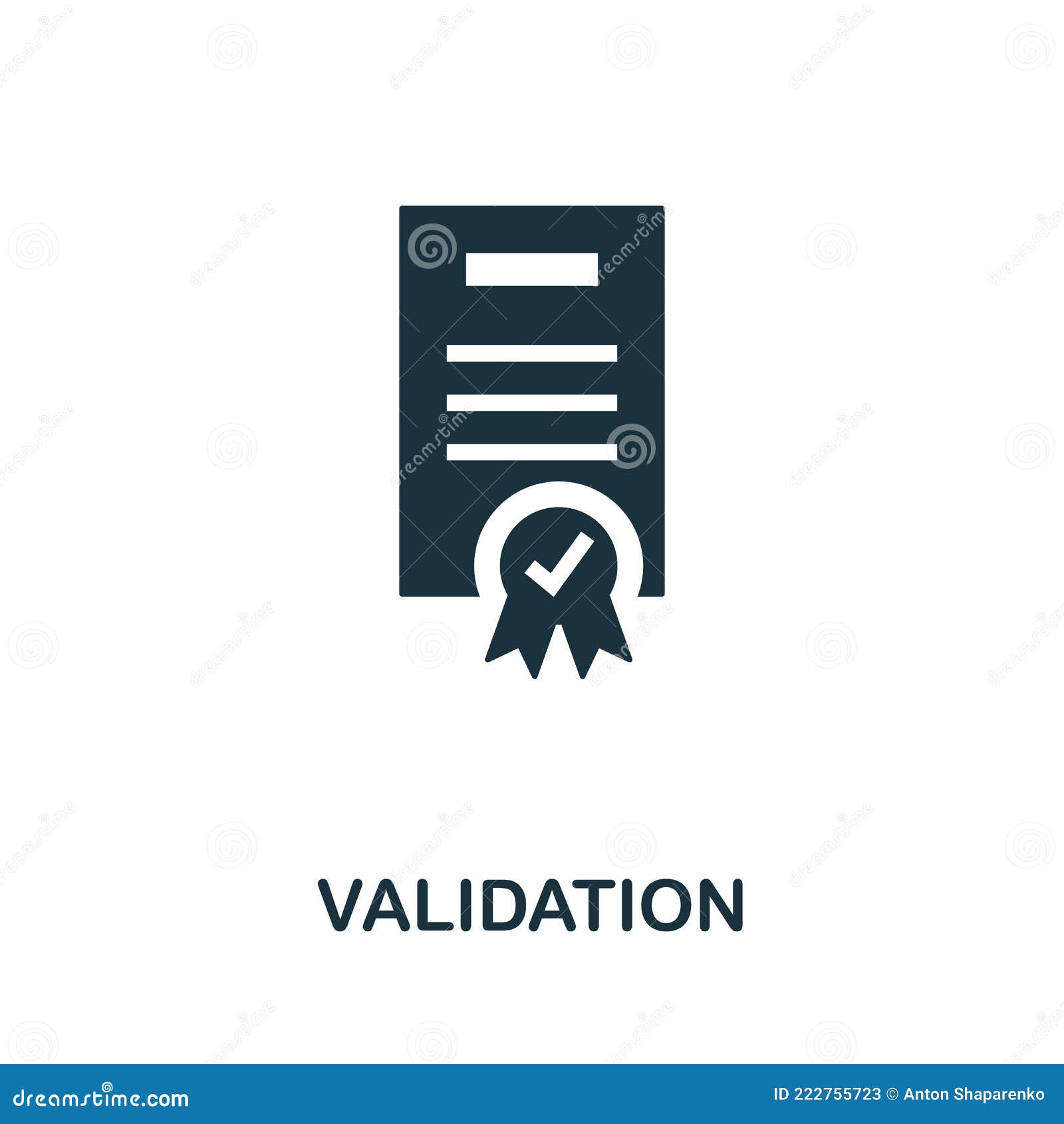 VALIDATION

dreamstime.com

ID 222755723 © Anton Shaparenko