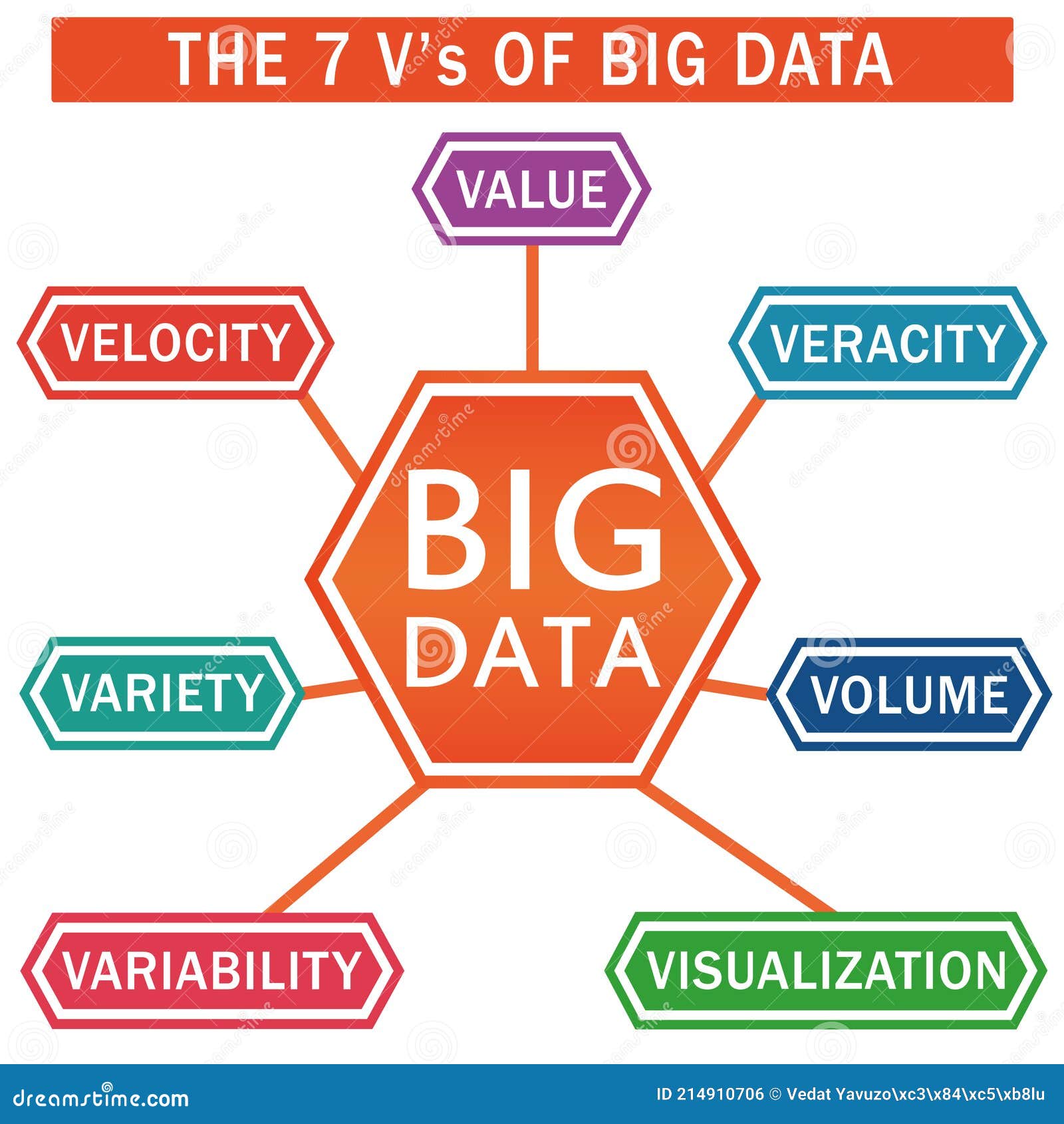 THE 7 V's OF BIG DATA

VALUE

VELOCITY

VERACITY

BIG DATA

VARIETY

VOLUME

VARIABILITY

VISUALIZATION

dreamstime.com

ID 214910706 © Vedat Yavuzo\xc3\x84\xc5\xb8lu