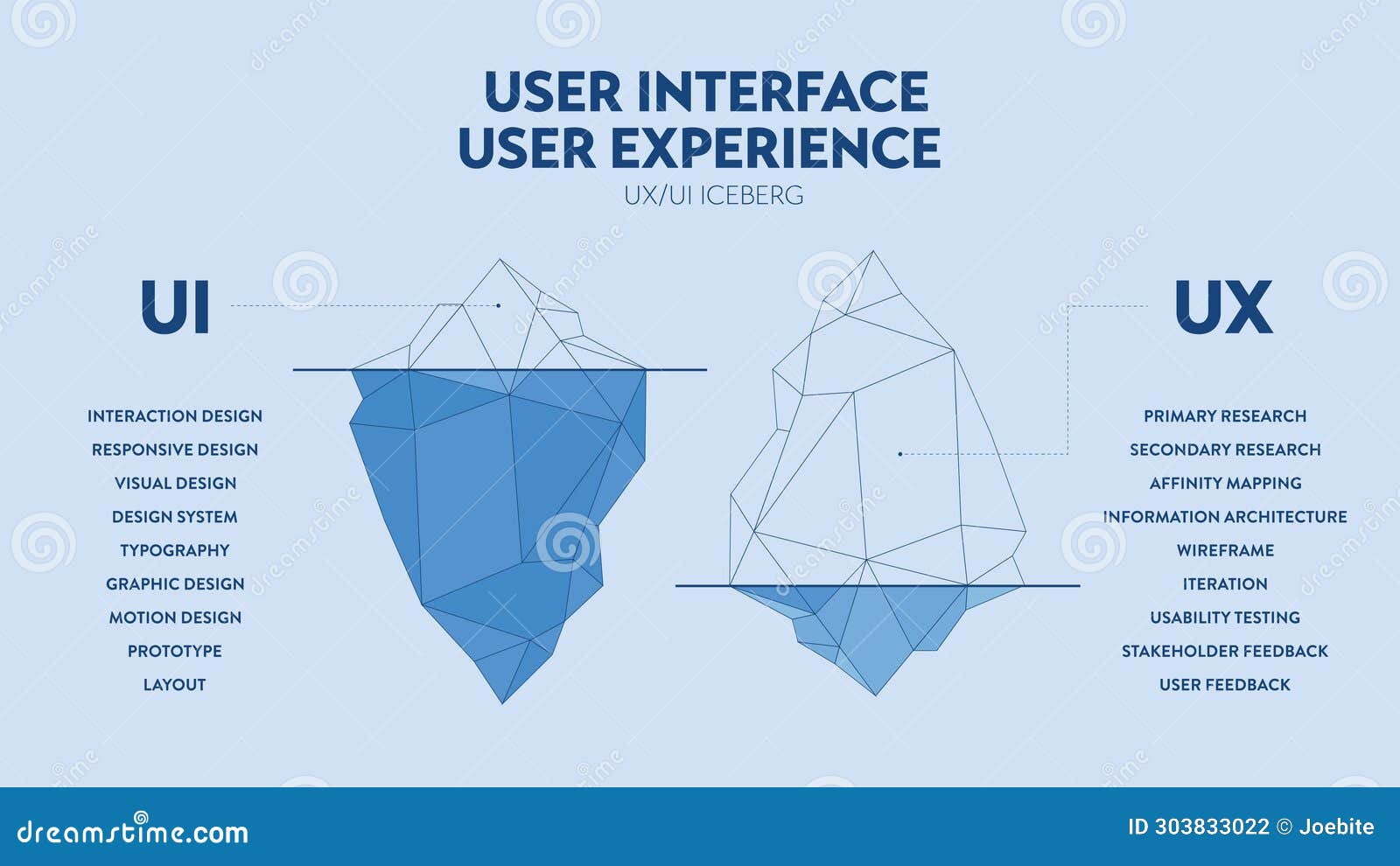 USER INTERFACE
USER EXPERIENCE
UX/UI ICEBERG

UI

INTERACTION DESIGN
RESPONSIVE DESIGN
VISUAL DESIGN
DESIGN SYSTEM
TYPOGRAPHY
GRAPHIC DESIGN
MOTION DESIGN
PROTOTYPE
LAYOUT

UX

PRIMARY RESEARCH
SECONDARY RESEARCH
AFFINITY MAPPING
INFORMATION ARCHITECTURE
WIREFRAME
ITERATION
USABILITY TESTING
STAKEHOLDER FEEDBACK
USER FEEDBACK

dreamstime.com
ID 303833022 © Joebite