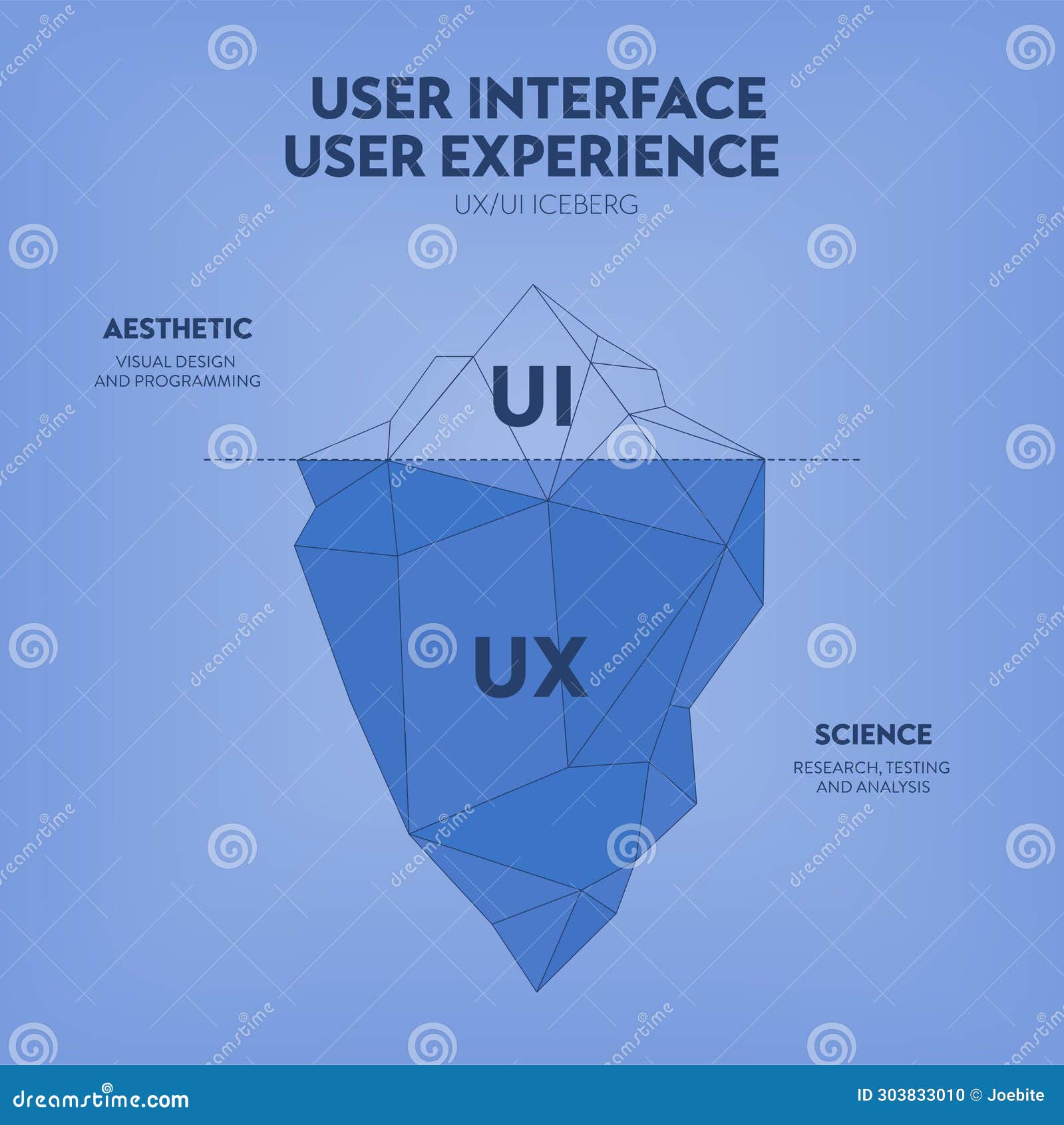 USER INTERFACE
USER EXPERIENCE

UX/UI ICEBERG

AESTHETIC

VISUAL DESIGN AND PROGRAMMING

UI

UX

SCIENCE

RESEARCH, TESTING AND ANALYSIS

dreamstime

dreamstime.com

ID 303833010 © Joebite