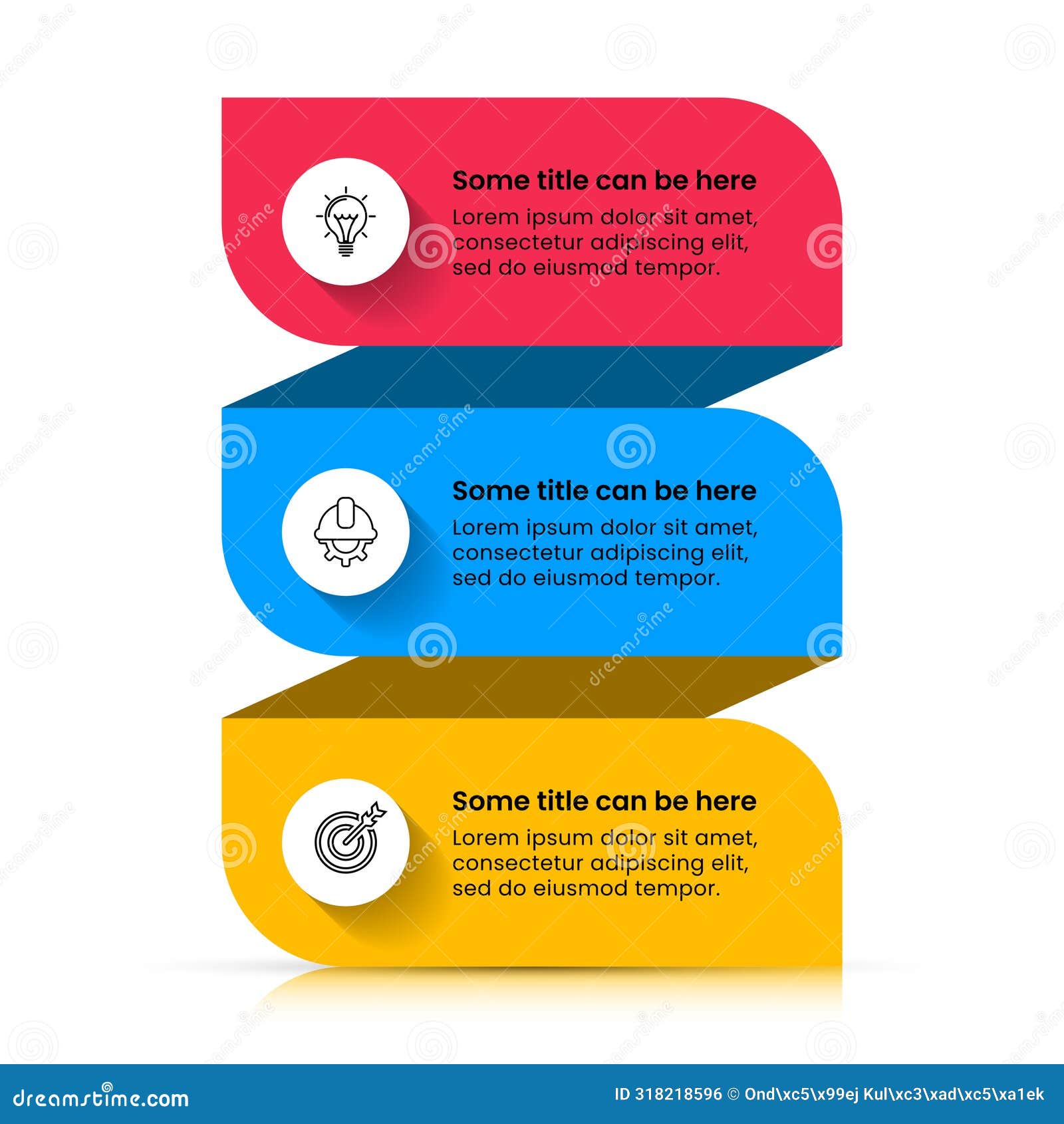 Some title can be here
Lorem ipsum dolor sit amet, consectetur adipiscing elit, sed do eiusmod tempor.

Some title can be here
Lorem ipsum dolor sit amet, consectetur adipiscing elit, sed do eiusmod tempor.

Some title can be here
Lorem ipsum dolor sit amet, consectetur adipiscing elit, sed do eiusmod tempor.

dreamstime.com
ID 318218596 © Ond\xc5\x99ej Kul\xc3\xad\xc5\xa1ek