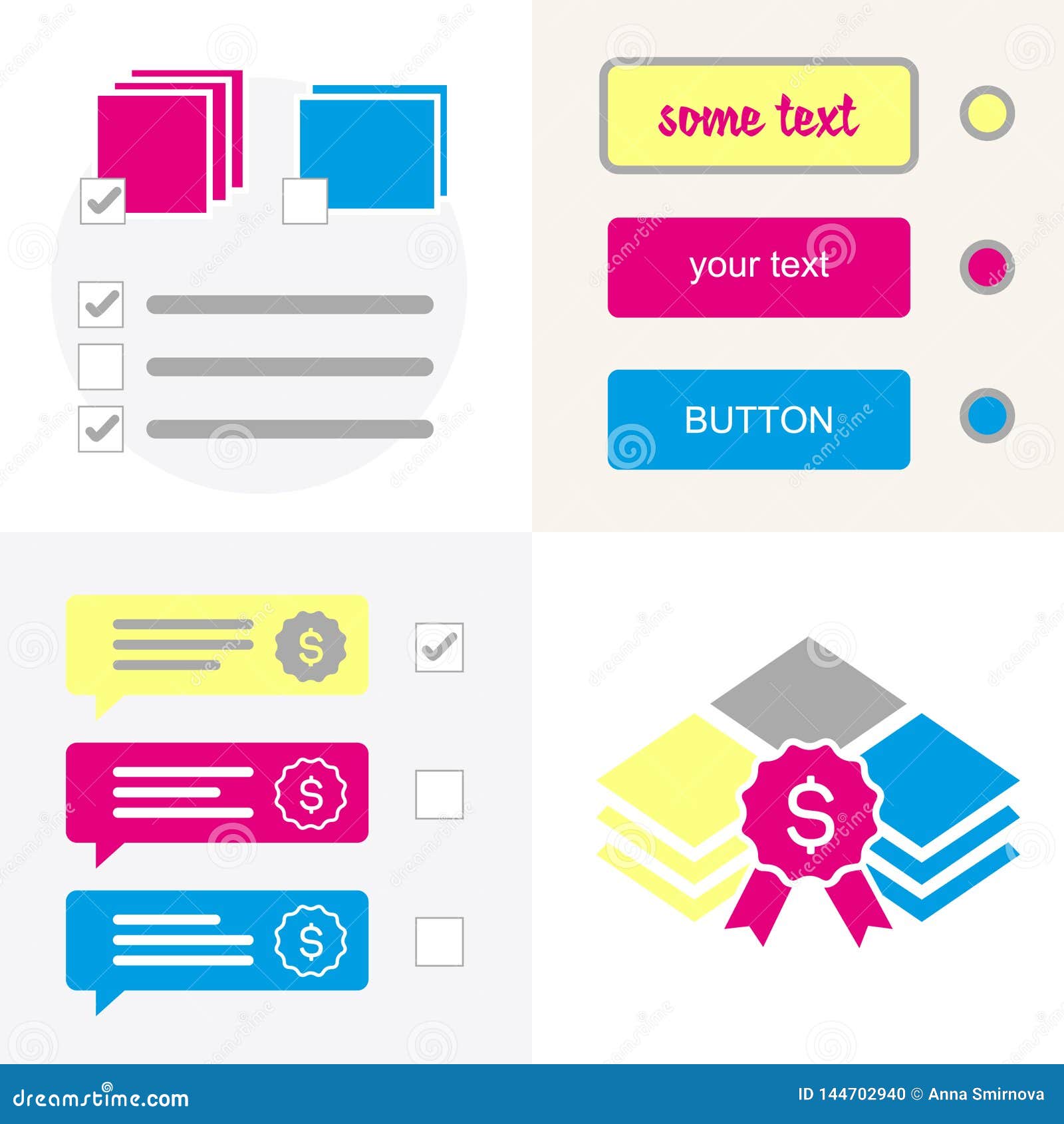 some text

your text

BUTTON

$

$

$

$

dreamstime.com

ID 144702940 © Anna Smirnova