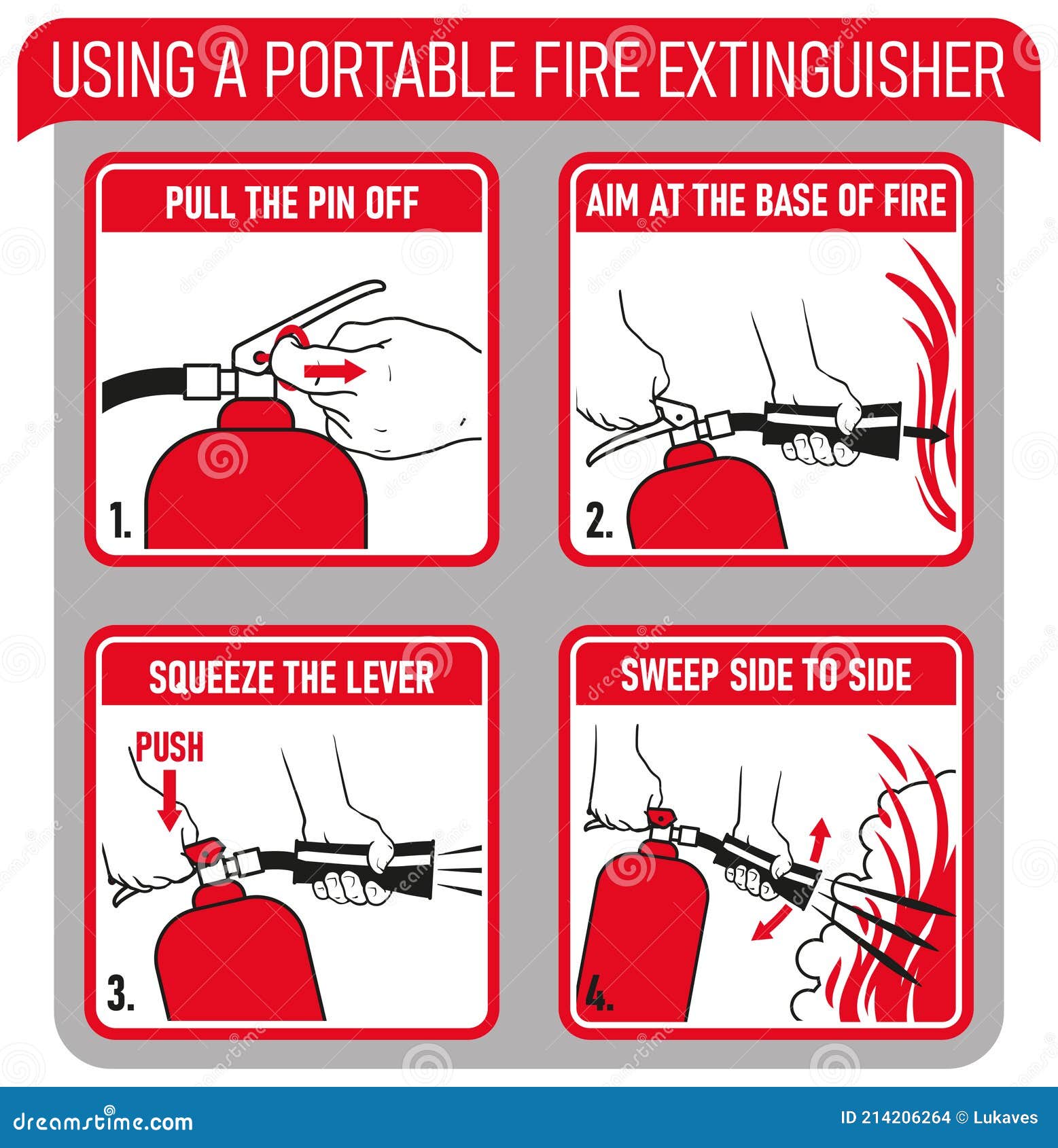 USING A PORTABLE FIRE EXTINGUISHER

PULL THE PIN OFF

1.

AIM AT THE BASE OF FIRE

2.

SQUEEZE THE LEVER

PUSH

3.

SWEEP SIDE TO SIDE

4.

dreamstime.com

ID 214206264 © Lukaves