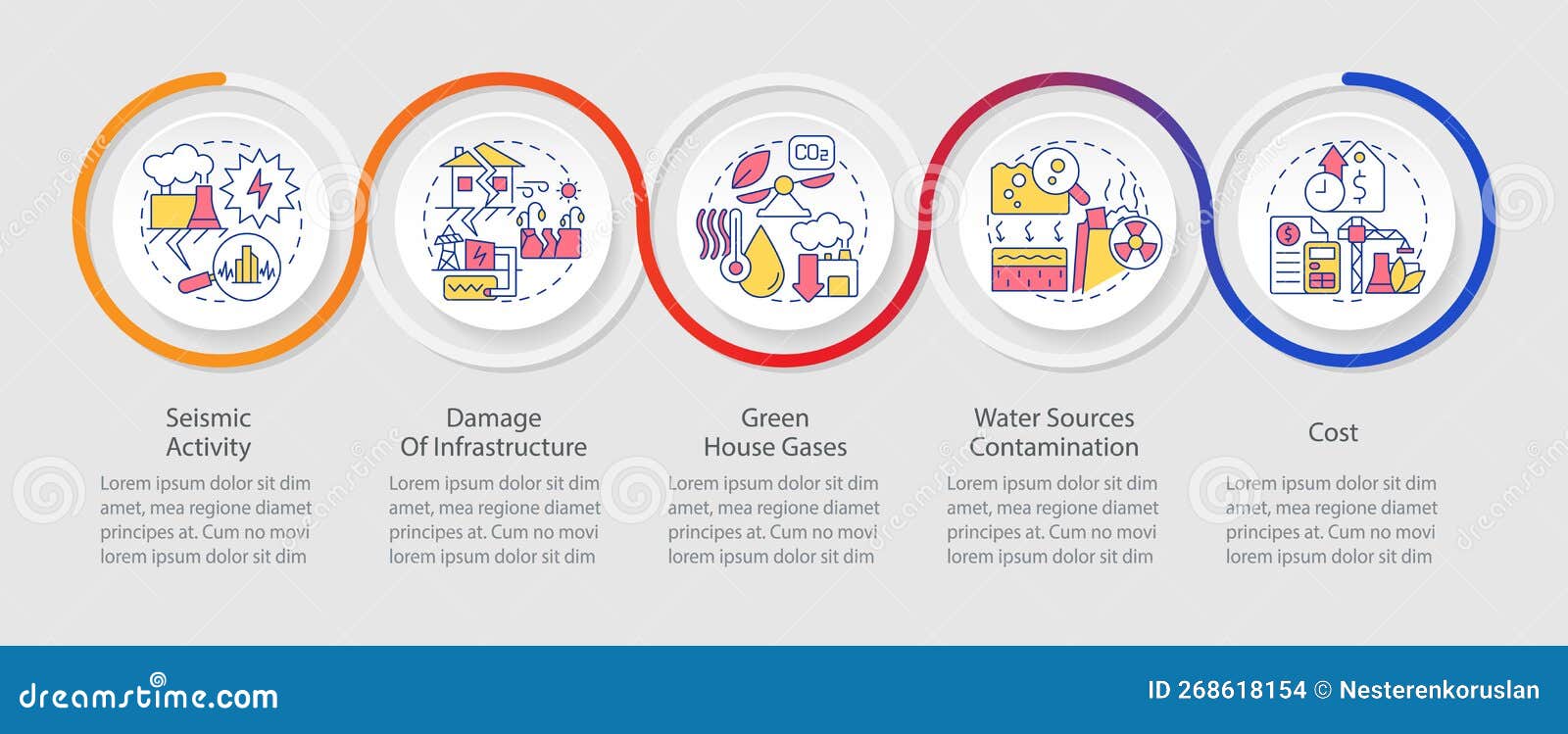 $CO_2$

Seismic Activity

Lorem ipsum dolor sit dim amet, mea regione diamet principes at. Cum no movi lorem ipsum dolor sit dim

Damage Of Infrastructure

Lorem ipsum dolor sit dim amet, mea regione diamet principes at. Cum no movi lorem ipsum dolor sit dim

Green House Gases

Lorem ipsum dolor sit dim amet, mea regione diamet principes at. Cum no movi lorem ipsum dolor sit dim

Water Sources Contamination

Lorem ipsum dolor sit dim amet, mea regione diamet principes at. Cum no movi lorem ipsum dolor sit dim

Cost

Lorem ipsum dolor sit dim amet, mea regione diamet principes at. Cum no movi lorem ipsum dolor sit dim

dreamstime.com

ID 268618154 © Nesterenkoruslan