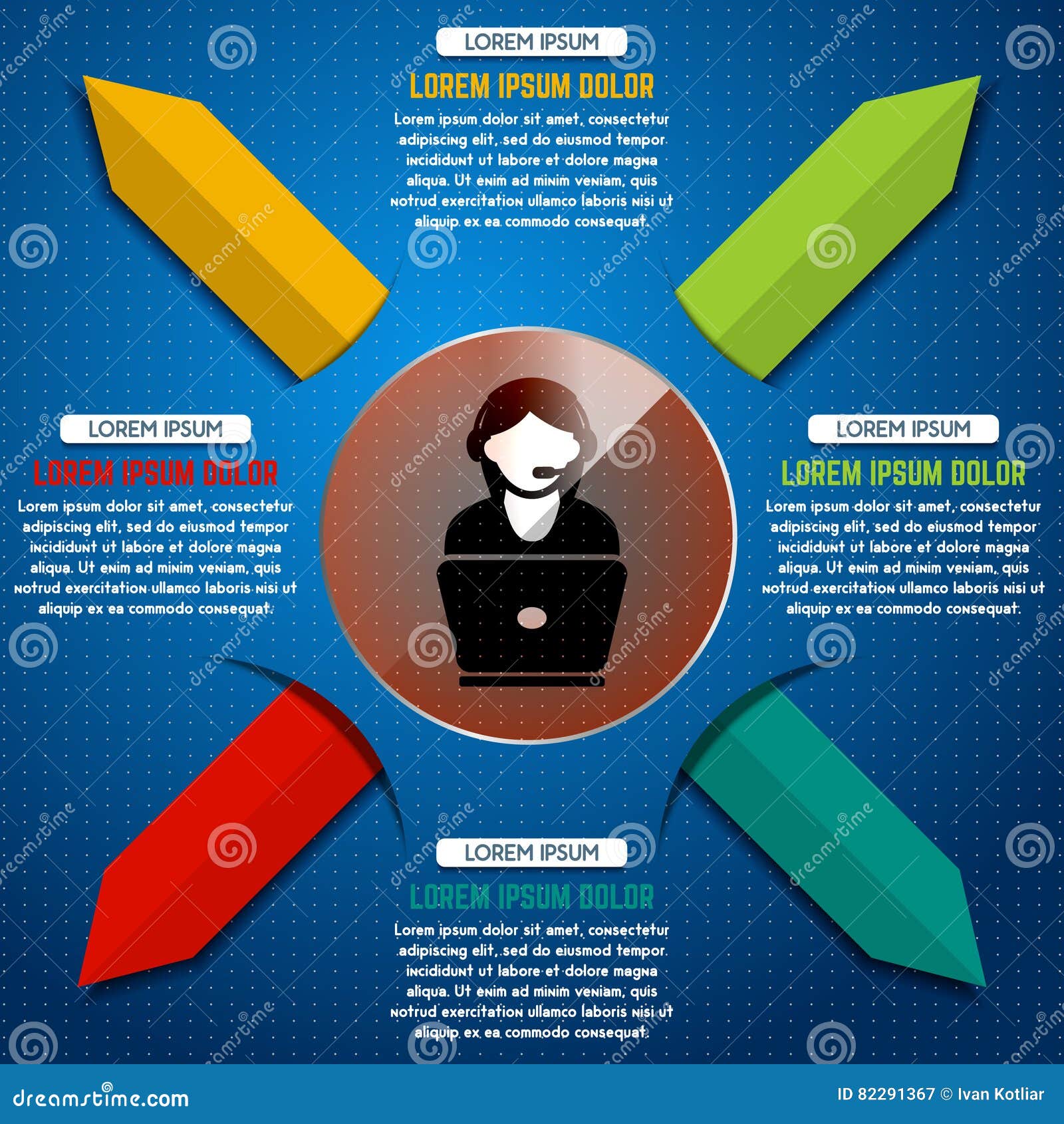 LOREM IPSUM

LOREM IPSUM DOLOR

Lorem ipsum dolor sit amet, consectetur adipiscing elit, sed do eiusmod tempor incididunt ut labore et dolore magna aliqua. Ut enim ad minim veniam, quis notrud exercitation ullamco laboris nisi ut aliquip ex ea commodo consequat.

LOREM IPSUM

LOREM IPSUM DOLOR

Lorem ipsum dolor sit amet, consectetur adipiscing elit, sed do eiusmod tempor incididunt ut labore et dolore magna aliqua. Ut enim ad minim veniam, quis notrud exercitation ullamco laboris nisi ut aliquip ex ea commodo consequat.

LOREM IPSUM

LOREM IPSUM DOLOR

Lorem ipsum dolor sit amet, consectetur adipiscing elit, sed do eiusmod tempor incididunt ut labore et dolore magna aliqua. Ut enim ad minim veniam, quis notrud exercitation ullamco laboris nisi ut aliquip ex ea commodo consequat.

LOREM IPSUM

LOREM IPSUM DOLOR

Lorem ipsum dolor sit amet, consectetur adipiscing elit, sed do eiusmod tempor incididunt ut labore et dolore magna aliqua. Ut enim ad minim veniam, quis notrud exercitation ullamco laboris nisi ut aliquip ex ea commodo consequat.

dreamstime.com

ID 82291367 © Ivan Kotliar