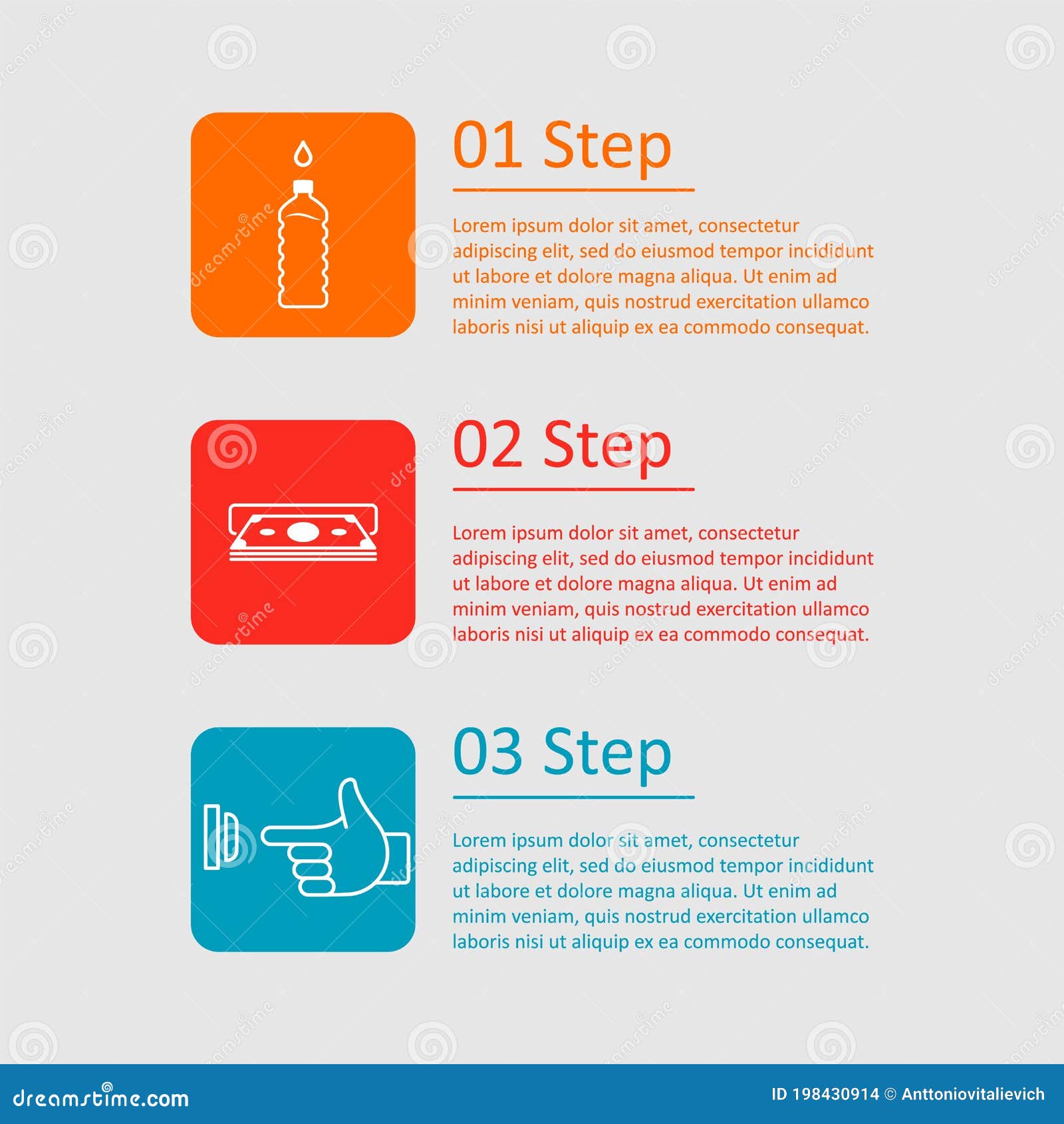 01 Step

Lorem ipsum dolor sit amet, consectetur adipiscing elit, sed do eiusmod tempor incididunt ut labore et dolore magna aliqua. Ut enim ad minim veniam, quis nostrud exercitation ullamco laboris nisi ut aliquip ex ea commodo consequat.

02 Step

Lorem ipsum dolor sit amet, consectetur adipiscing elit, sed do eiusmod tempor incididunt ut labore et dolore magna aliqua. Ut enim ad minim veniam, quis nostrud exercitation ullamco laboris nisi ut aliquip ex ea commodo consequat.

03 Step

Lorem ipsum dolor sit amet, consectetur adipiscing elit, sed do eiusmod tempor incididunt ut labore et dolore magna aliqua. Ut enim ad minim veniam, quis nostrud exercitation ullamco laboris nisi ut aliquip ex ea commodo consequat.

dreamstime.com

ID 198430914 © Anttoniovitalievich