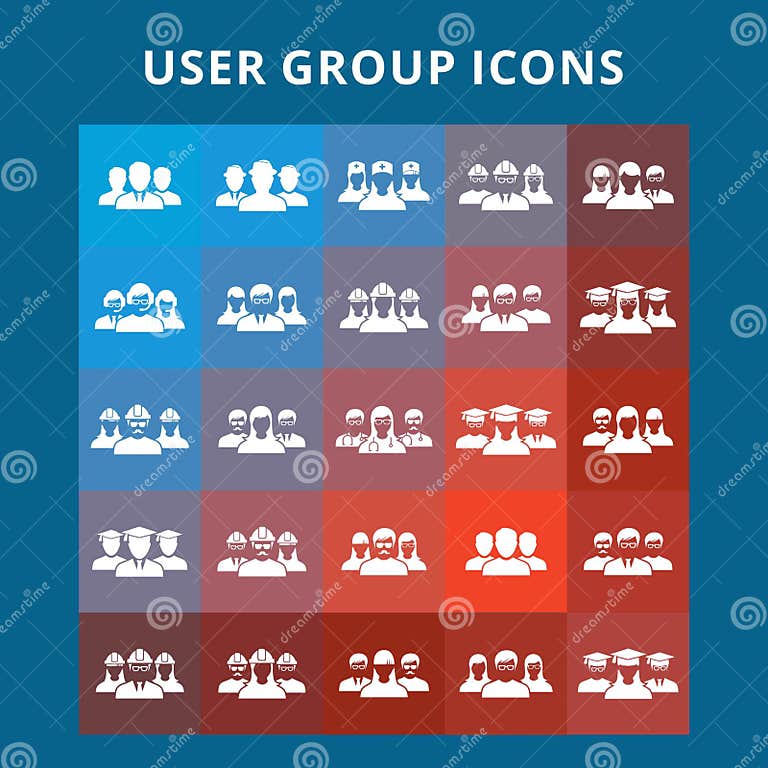 USER GROUP ICONS

dreamstime