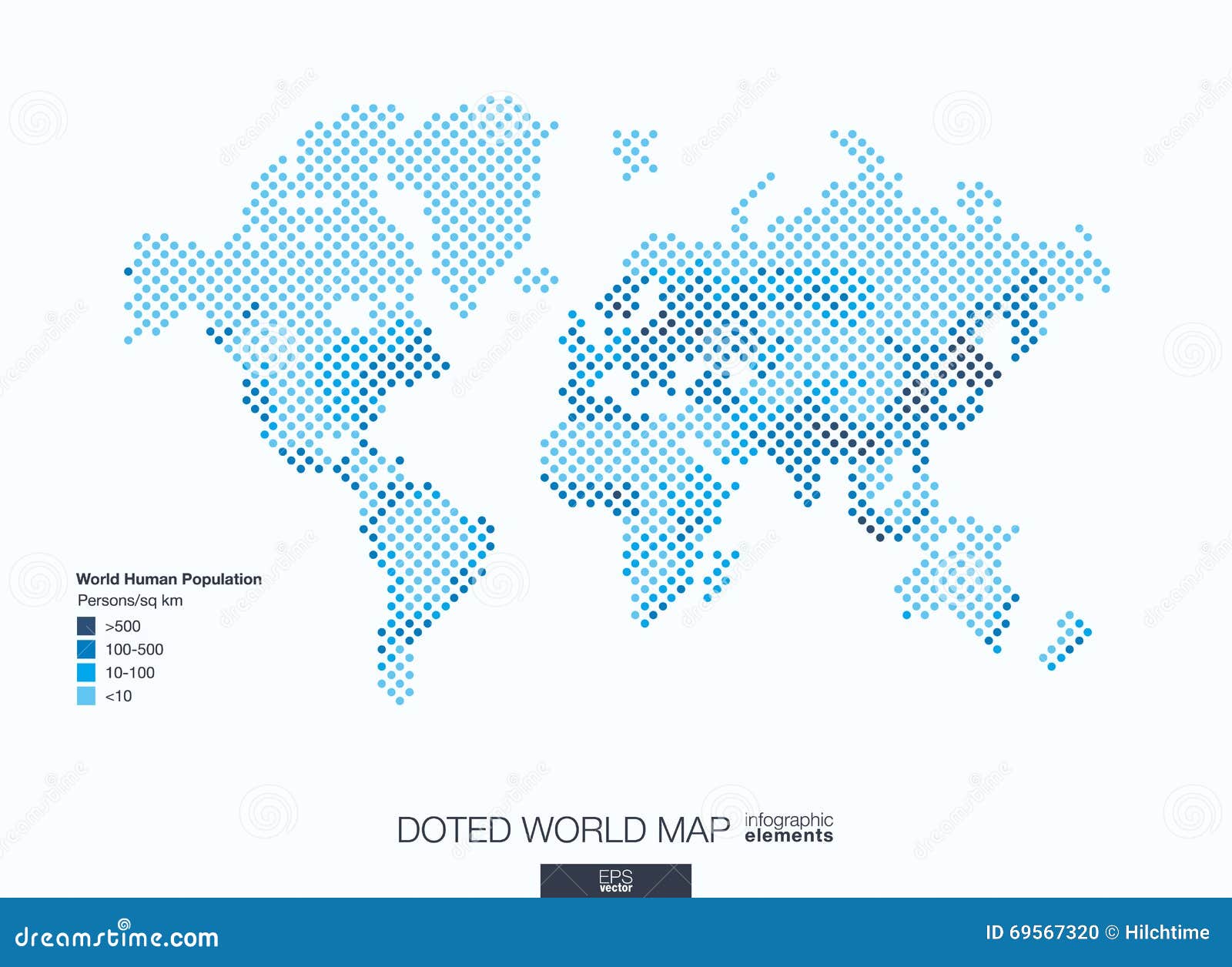 World Human Population
Persons/sq km
>500
100-500
10-100
<10

DOTED WORLD MAP infographic elements

EPS vector

dreamstime.com

ID 69567320 © Hilchtime