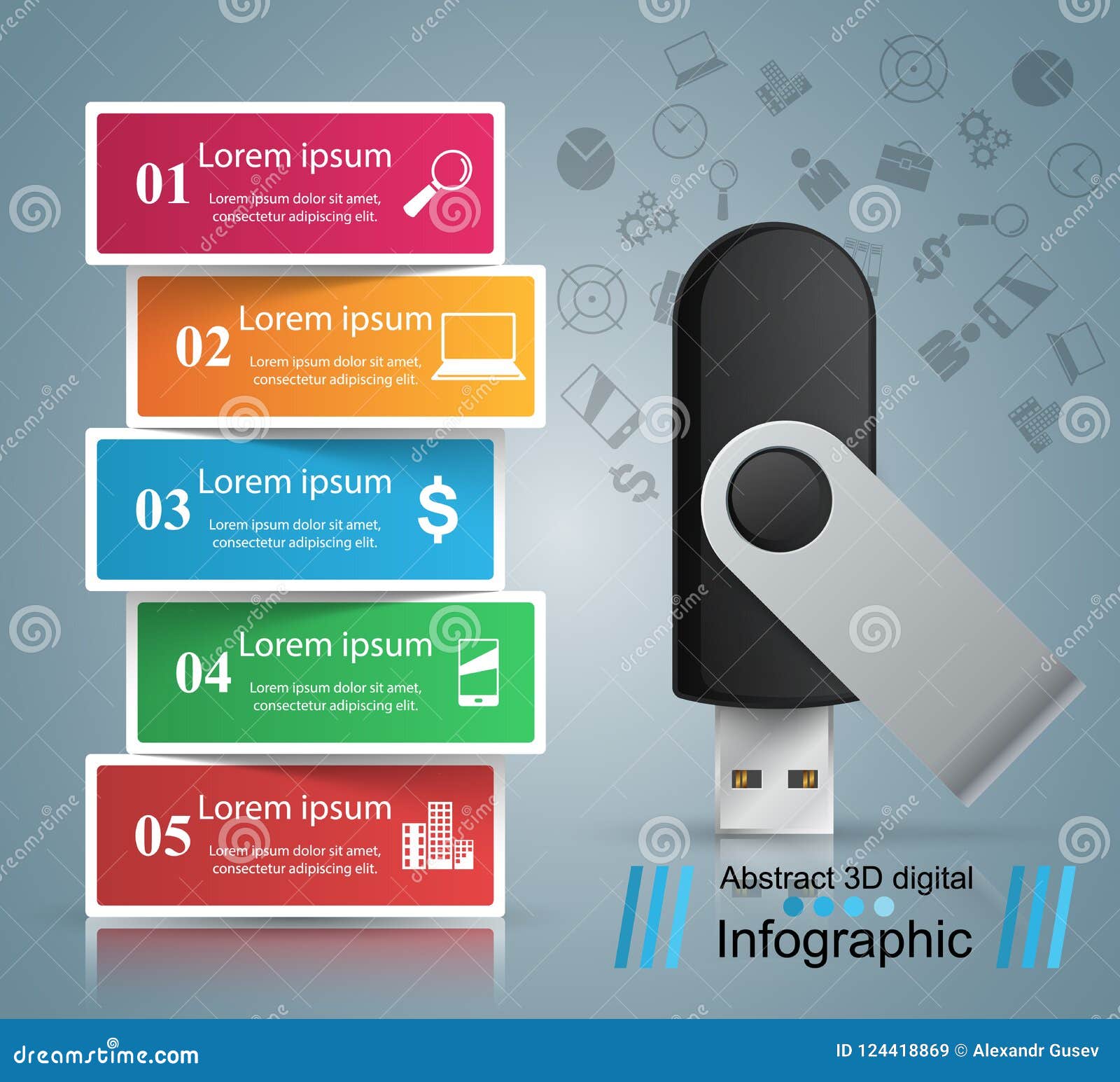 01 Lorem ipsum
Lorem ipsum dolor sit amet, consectetur adipiscing elit.

02 Lorem ipsum
Lorem ipsum dolor sit amet, consectetur adipiscing elit.

03 Lorem ipsum
Lorem ipsum dolor sit amet, consectetur adipiscing elit.

$

04 Lorem ipsum
Lorem ipsum dolor sit amet, consectetur adipiscing elit.

05 Lorem ipsum
Lorem ipsum dolor sit amet, consectetur adipiscing elit.

Abstract 3D digital
Infographic

dreamstime.com
ID 124418869 © Alexandr Gusev