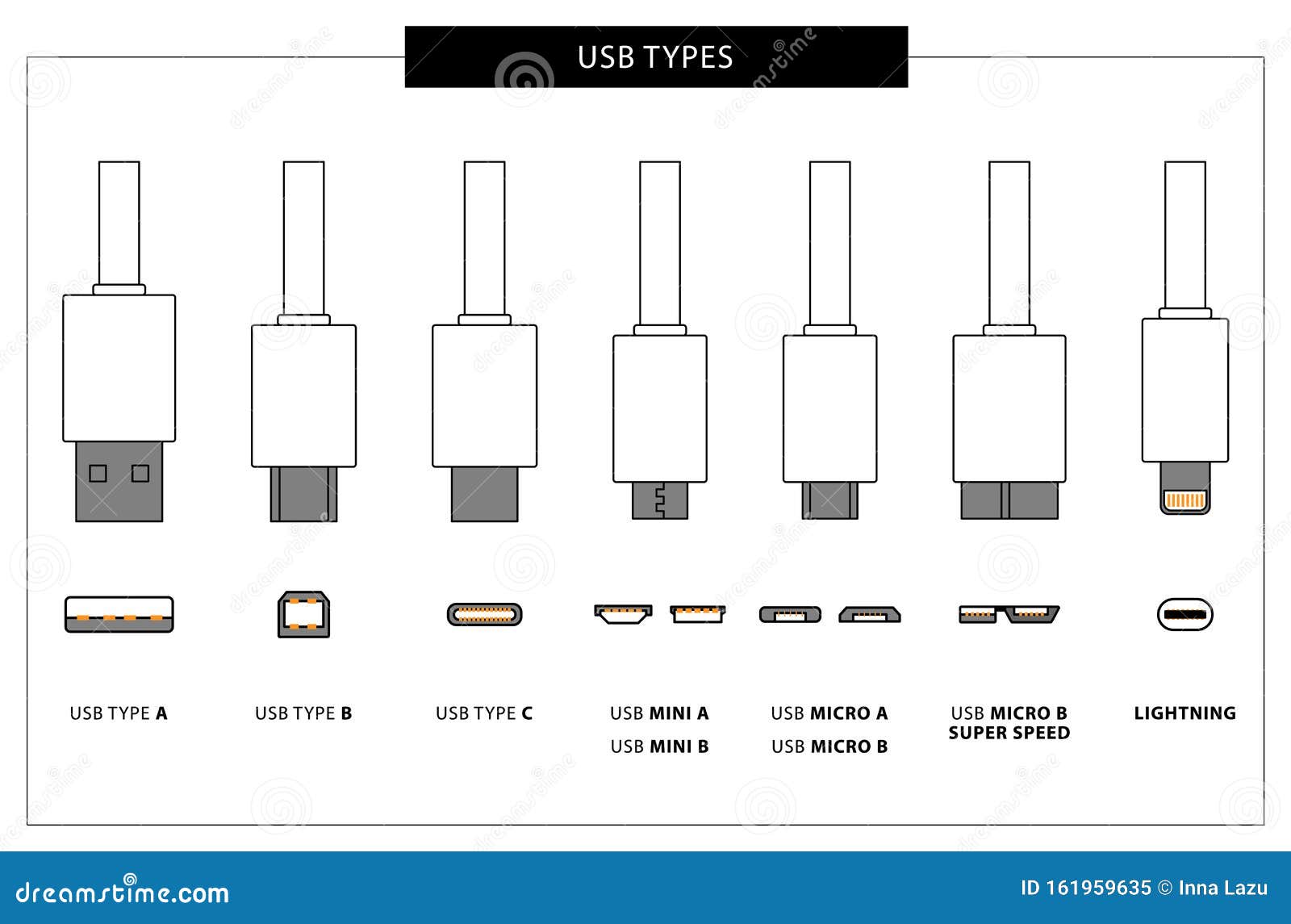 USB TYPES

USB TYPE A

USB TYPE B

USB TYPE C

USB MINI A
USB MINI B

USB MICRO A
USB MICRO B

USB MICRO B SUPER SPEED

LIGHTNING

dreamstime.com

ID 161959635 © Inna Lazu