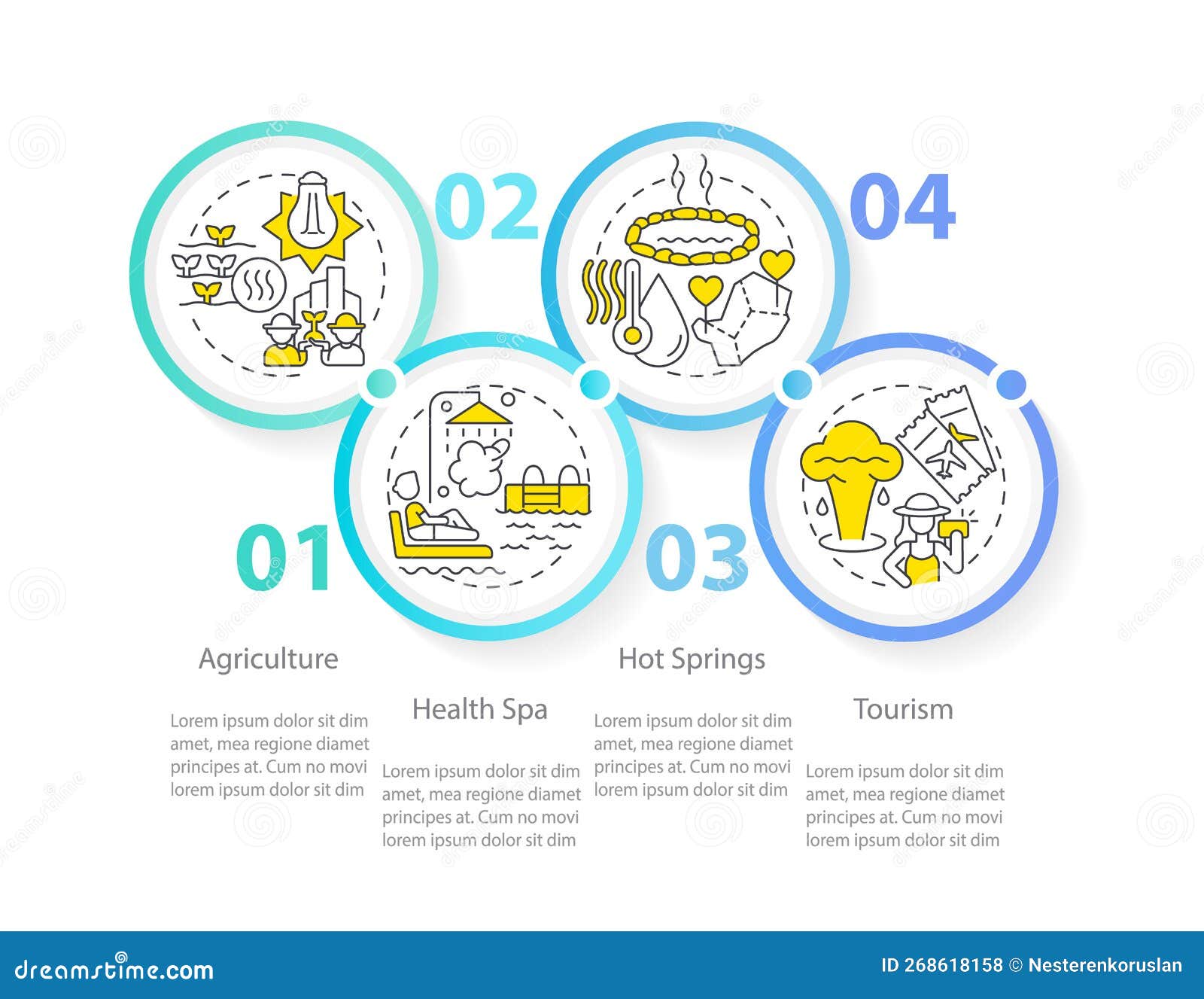 02

04

01

03

Agriculture

Lorem ipsum dolor sit dim amet, mea regione diamet principes at. Cum no movi lorem ipsum dolor sit dim

Health Spa

Lorem ipsum dolor sit dim amet, mea regione diamet principes at. Cum no movi lorem ipsum dolor sit dim

Hot Springs

Lorem ipsum dolor sit dim amet, mea regione diamet principes at. Cum no movi lorem ipsum dolor sit dim

Tourism

Lorem ipsum dolor sit dim amet, mea regione diamet principes at. Cum no movi lorem ipsum dolor sit dim

dreamstime.com

ID 268618158 © Nesterenkoruslan