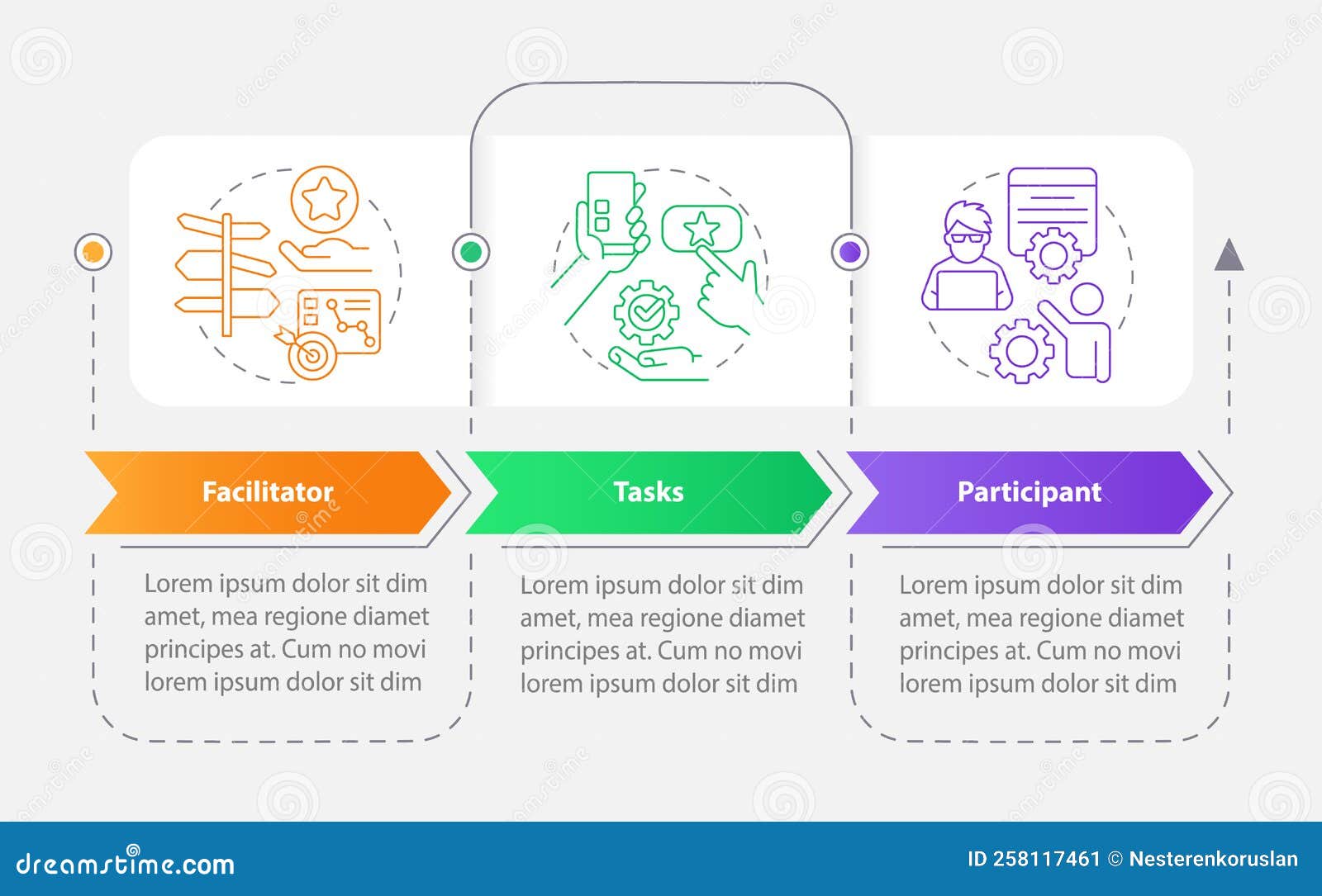 Facilitator

Lorem ipsum dolor sit dim amet, mea regione diamet principes at. Cum no movi lorem ipsum dolor sit dim

Tasks

Lorem ipsum dolor sit dim amet, mea regione diamet principes at. Cum no movi lorem ipsum dolor sit dim

Participant

Lorem ipsum dolor sit dim amet, mea regione diamet principes at. Cum no movi lorem ipsum dolor sit dim

dreamstime.com

ID 258117461 © Nesterenkoruslan