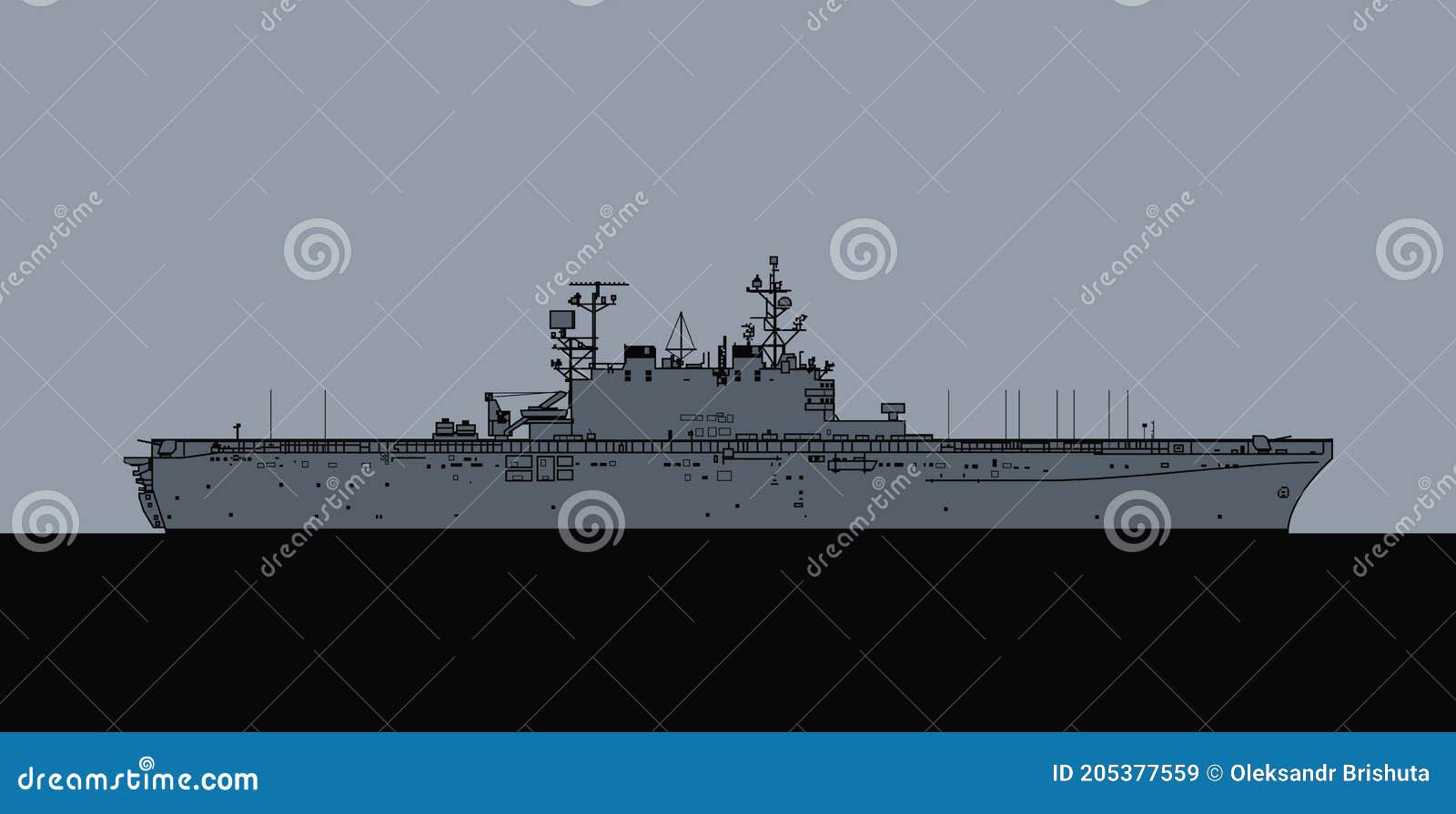 dreamstime

dreamstime

dreamstime

dreamstime

dreamstime

dreamstime

dreamstime.com

ID 205377559 © Oleksandr Brishuta