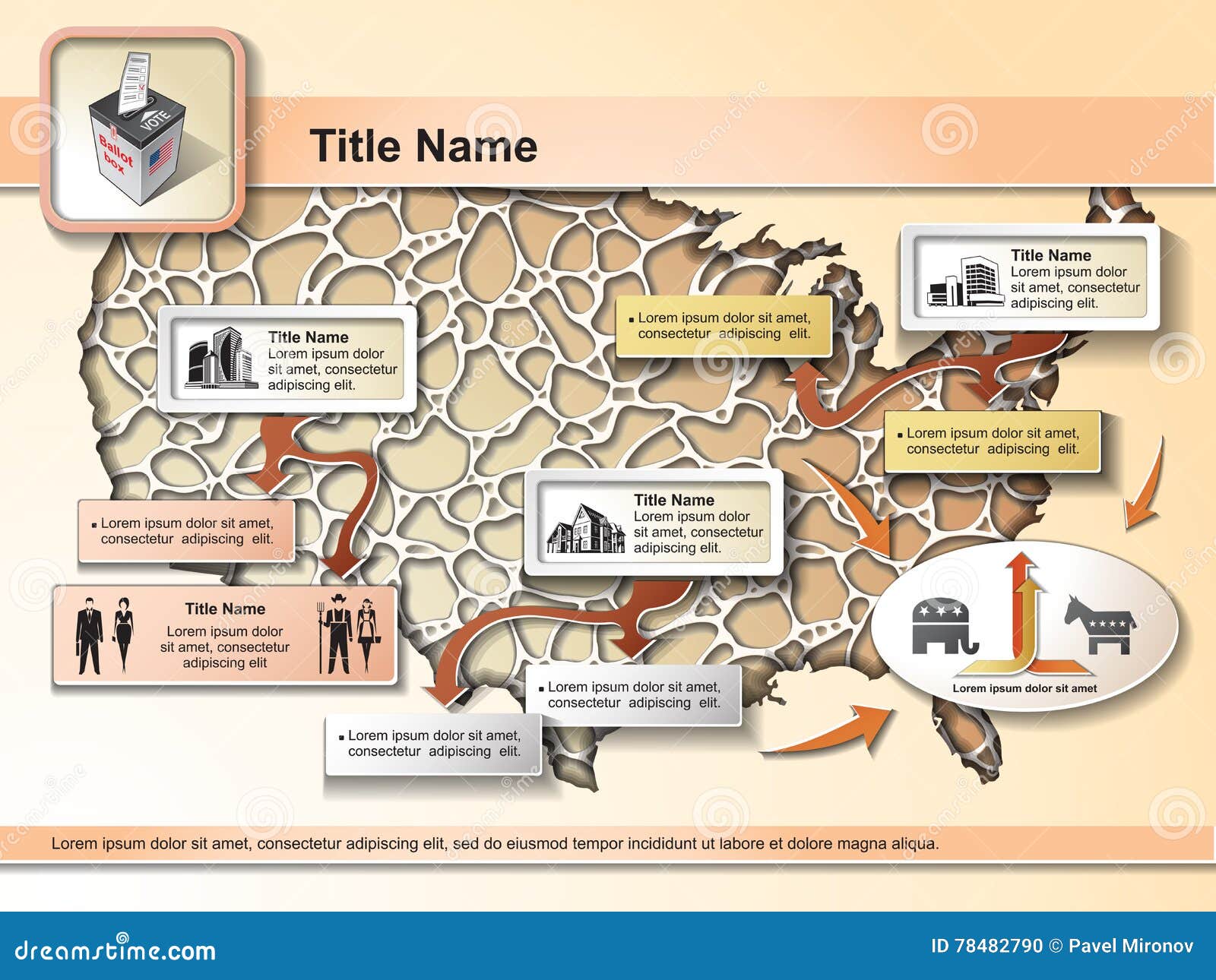 VOTE
Ballot box

Title Name

Title Name
Lorem ipsum dolor sit amet, consectetur adipiscing elit.

Lorem ipsum dolor sit amet, consectetur adipiscing elit.

Title Name
Lorem ipsum dolor sit amet, consectetur adipiscing elit.

Lorem ipsum dolor sit amet, consectetur adipiscing elit.

Lorem ipsum dolor sit amet, consectetur adipiscing elit.

Title Name
Lorem ipsum dolor sit amet, consectetur adipiscing elit.

Title Name
Lorem ipsum dolor sit amet, consectetur adipiscing elit

Lorem ipsum dolor sit amet, consectetur adipiscing elit.

Lorem ipsum dolor sit amet, consectetur adipiscing elit.

Lorem ipsum dolor sit amet

Lorem ipsum dolor sit amet, consectetur adipiscing elit, sed do eiusmod tempor incididunt ut labore et dolore magna aliqua.

dreamstime.com
ID 78482790 © Pavel Mironov