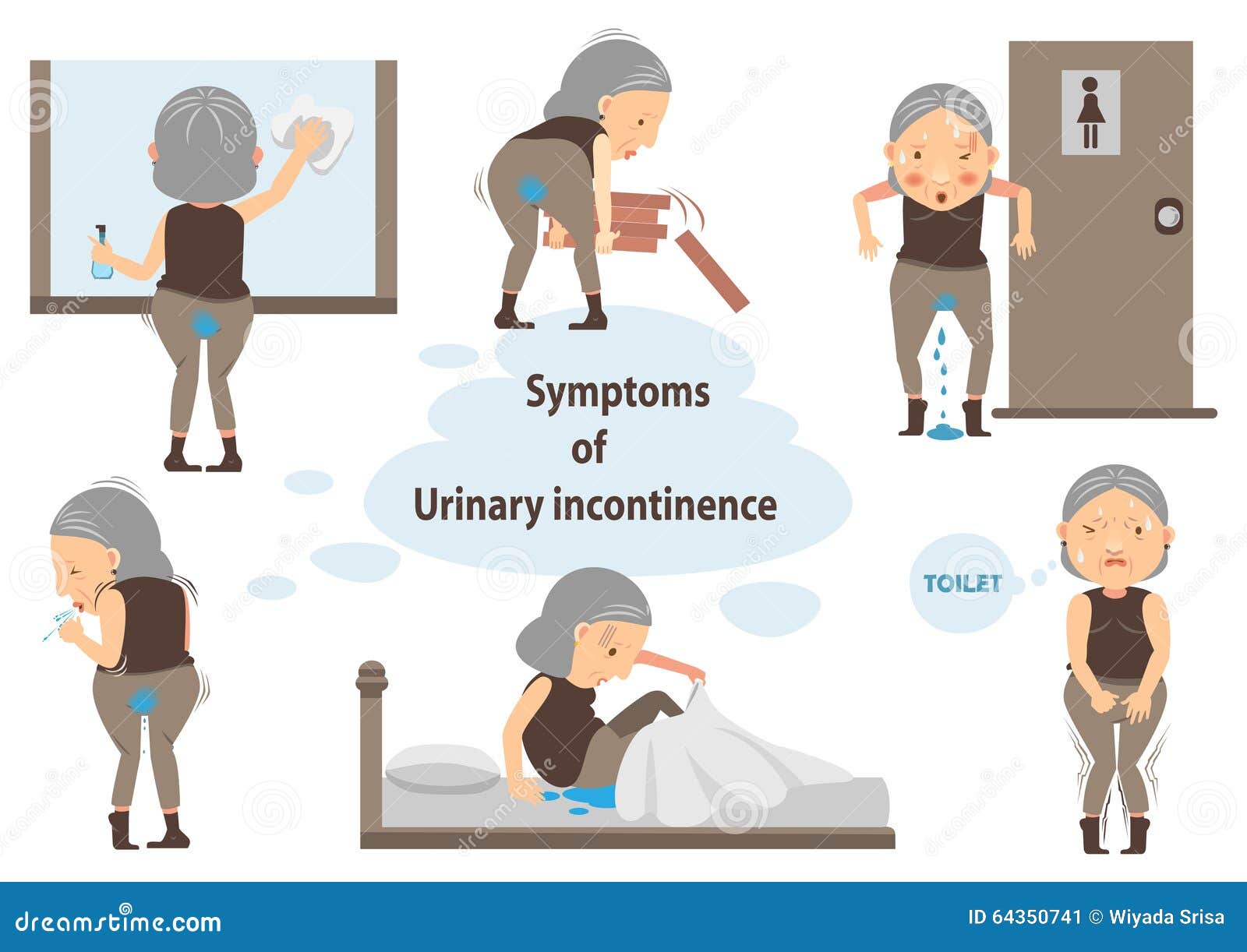 Symptoms
of
Urinary incontinence

TOILET

dreamstime.com

ID 64350741 © Wiyada Srisa