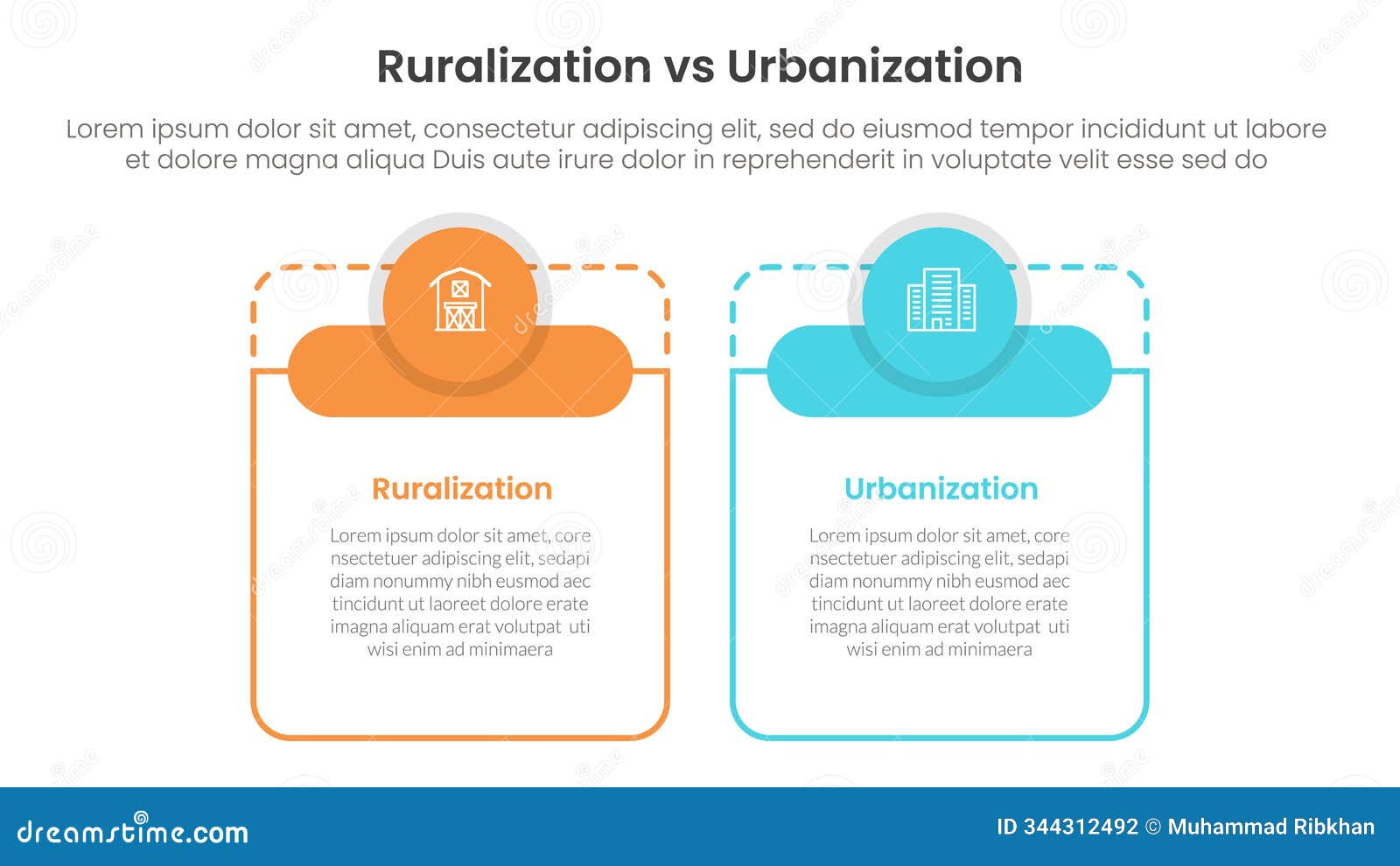 Ruralization vs Urbanization

Lorem ipsum dolor sit amet, consectetur adipiscing elit, sed do eiusmod tempor incididunt ut labore et dolore magna aliqua Duis aute irure dolor in reprehenderit in voluptate velit esse sed do

Ruralization

Lorem ipsum dolor sit amet, core nsectetuer adipiscing elit, sedapi diam nonummy nibh eusmod aec tincidunt ut laoreet dolore erate imagna aliquam erat volutpat uti wisi enim ad minimaera

Urbanization

Lorem ipsum dolor sit amet, core nsectetuer adipiscing elit, sedapi diam nonummy nibh eusmod aec tincidunt ut laoreet dolore erate imagna aliquam erat volutpat uti wisi enim ad minimaera

dreamstime.com

ID 344312492 © Muhammad Ribkhan