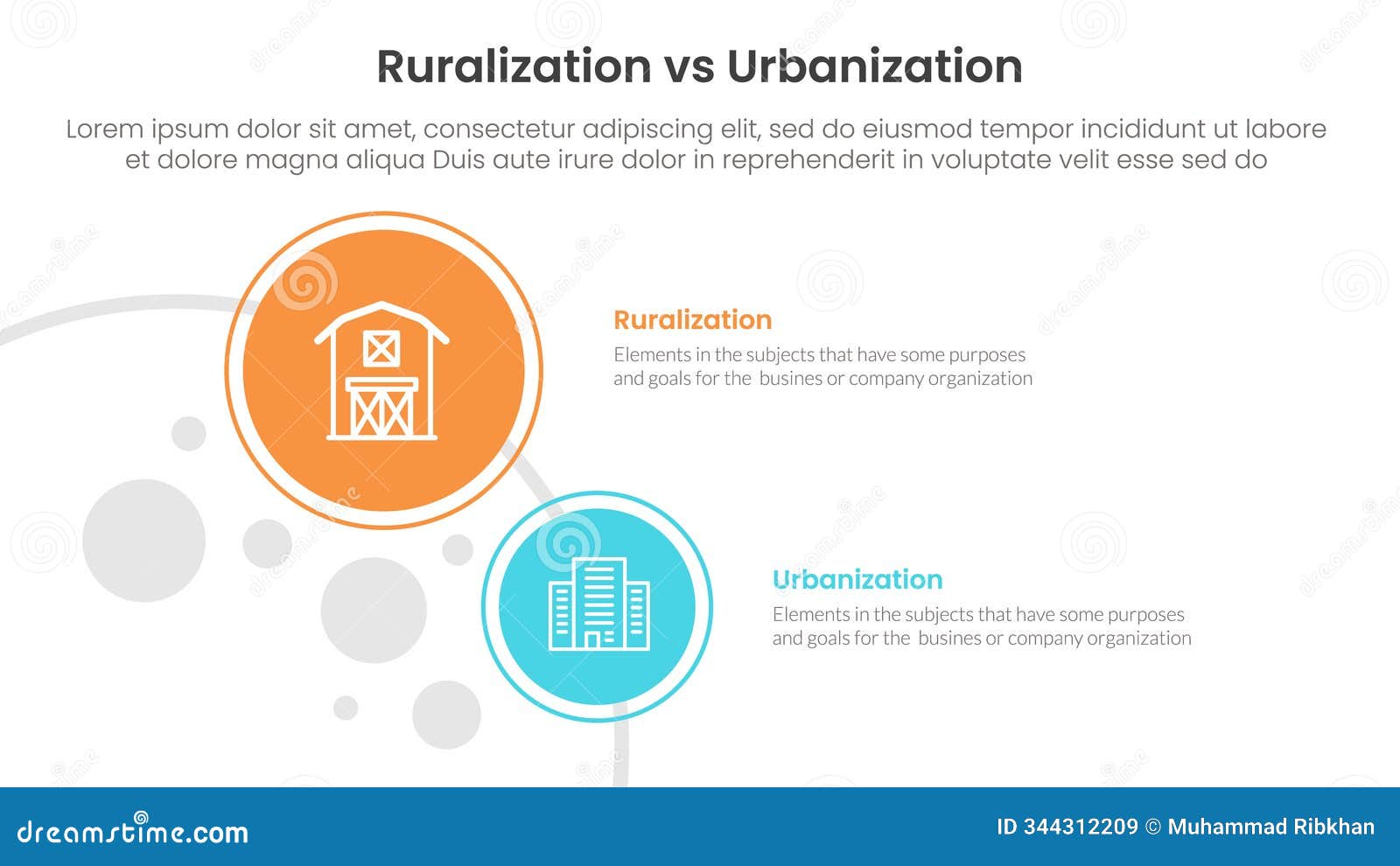 Ruralization vs Urbanization

Lorem ipsum dolor sit amet, consectetur adipiscing elit, sed do eiusmod tempor incididunt ut labore et dolore magna aliqua Duis aute irure dolor in reprehenderit in voluptate velit esse sed do

Ruralization

Elements in the subjects that have some purposes and goals for the busines or company organization

Urbanization

Elements in the subjects that have some purposes and goals for the busines or company organization

dreamstime.com

ID 344312209 © Muhammad Ribkhan