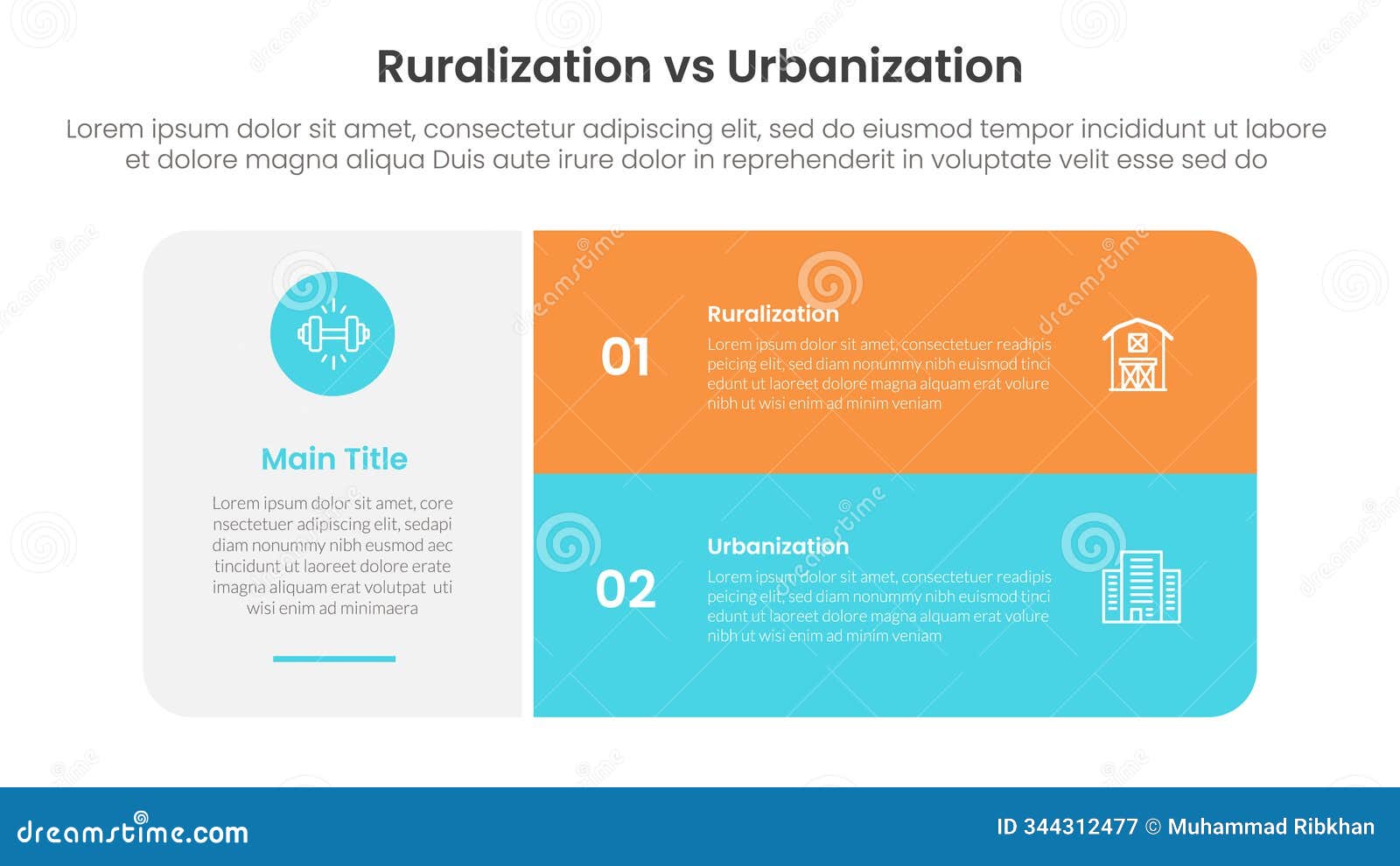 Ruralization vs Urbanization

Lorem ipsum dolor sit amet, consectetur adipiscing elit, sed do eiusmod tempor incididunt ut labore et dolore magna aliqua Duis aute irure dolor in reprehenderit in voluptate velit esse sed do

Main Title

Lorem ipsum dolor sit amet, core nsectetuer adipiscing elit, sedapi diam nonummy nibh eusmod aec tincidunt ut laoreet dolore erate imagna aliquam erat volutpat uti wisi enim ad minimaera

01

Ruralization

Lorem ipsum dolor sit amet, consectetuer readipis peicing elit, sed diam nonummy nibh euismod tinci edunt ut laoreet dolore magna alquam erat volure nibh ut wisi enim ad minim veniam

02

Urbanization

Lorem ipsum dolor sit amet, consectetuer readipis peicing elit, sed diam nonummy nibh euismod tinci edunt ut laoreet dolore magna alquam erat volure nibh ut wisi enim ad minim veniam

dreamstime.com

ID 344312477 © Muhammad Ribkhan