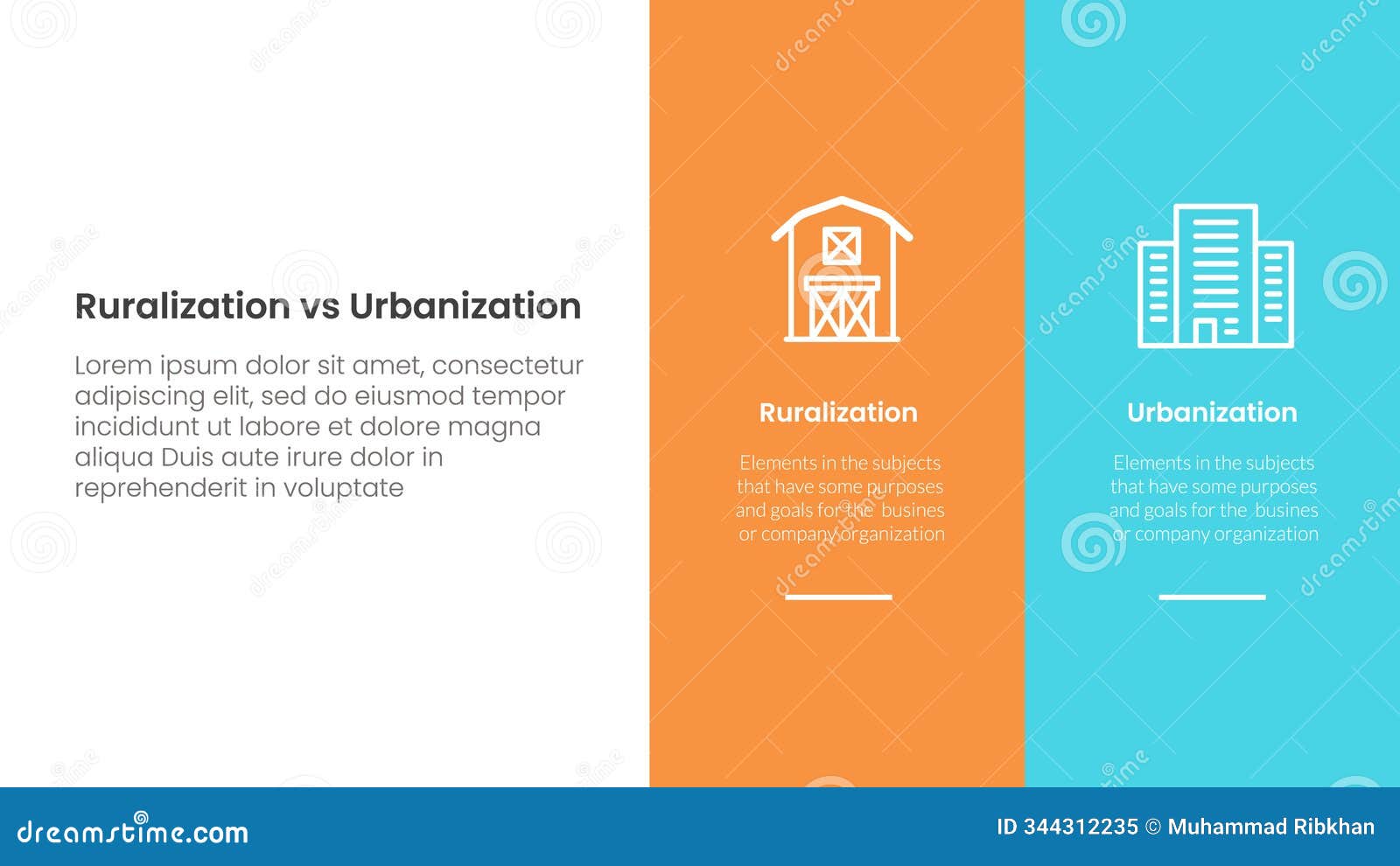 Ruralization vs Urbanization

Lorem ipsum dolor sit amet, consectetur adipiscing elit, sed do eiusmod tempor incididunt ut labore et dolore magna aliqua Duis aute irure dolor in reprehenderit in voluptate

Ruralization

Elements in the subjects that have some purposes and goals for the busines or company organization

Urbanization

Elements in the subjects that have some purposes and goals for the busines or company organization

dreamstime.com

ID 344312235 © Muhammad Ribkhan