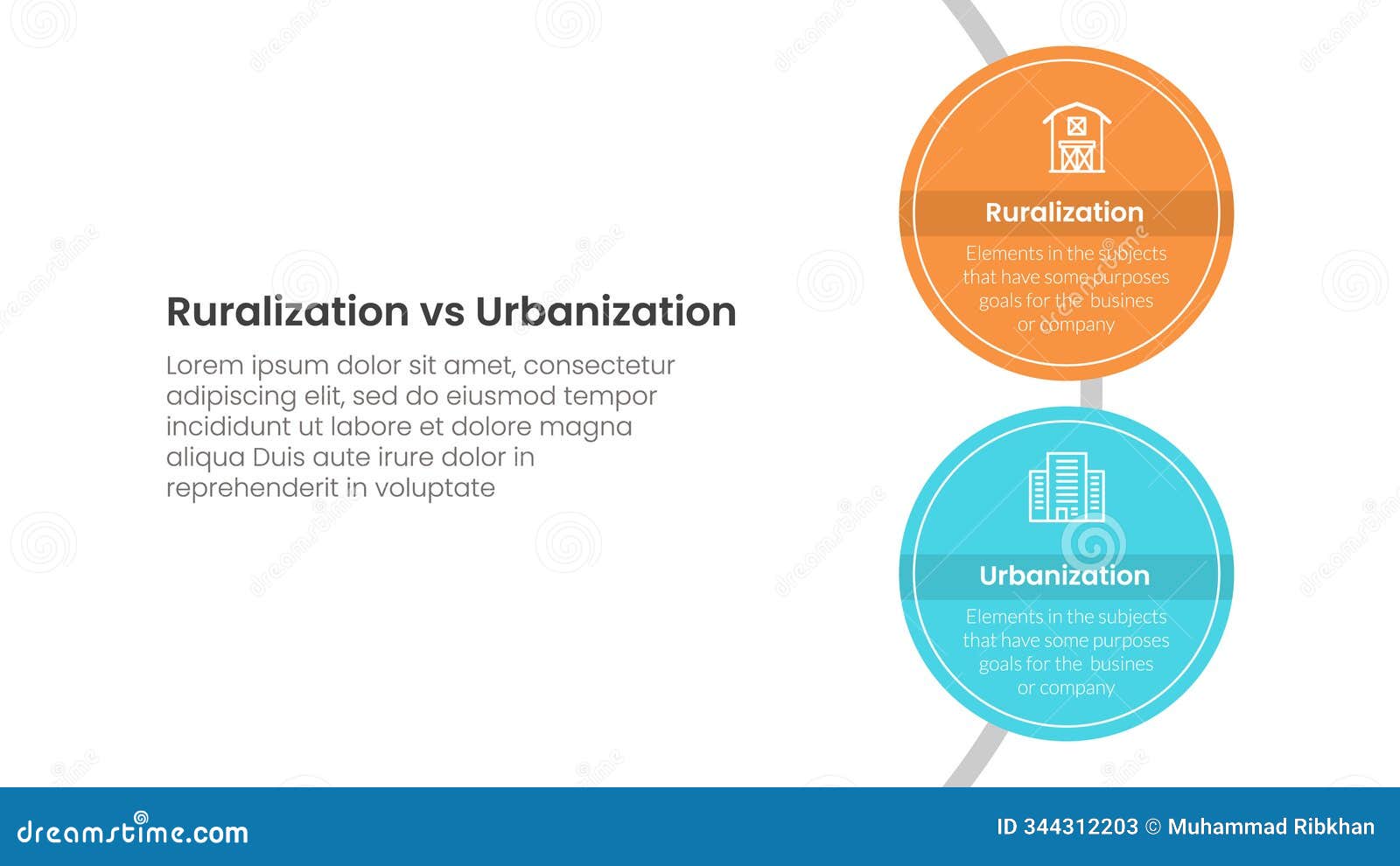 Ruralization vs Urbanization

Lorem ipsum dolor sit amet, consectetur adipiscing elit, sed do eiusmod tempor incididunt ut labore et dolore magna aliqua Duis aute irure dolor in reprehenderit in voluptate

Ruralization

Elements in the subjects that have some purposes goals for the busines or company

Urbanization

Elements in the subjects that have some purposes goals for the busines or company

dreamstime.com

ID 344312203 © Muhammad Ribkhan