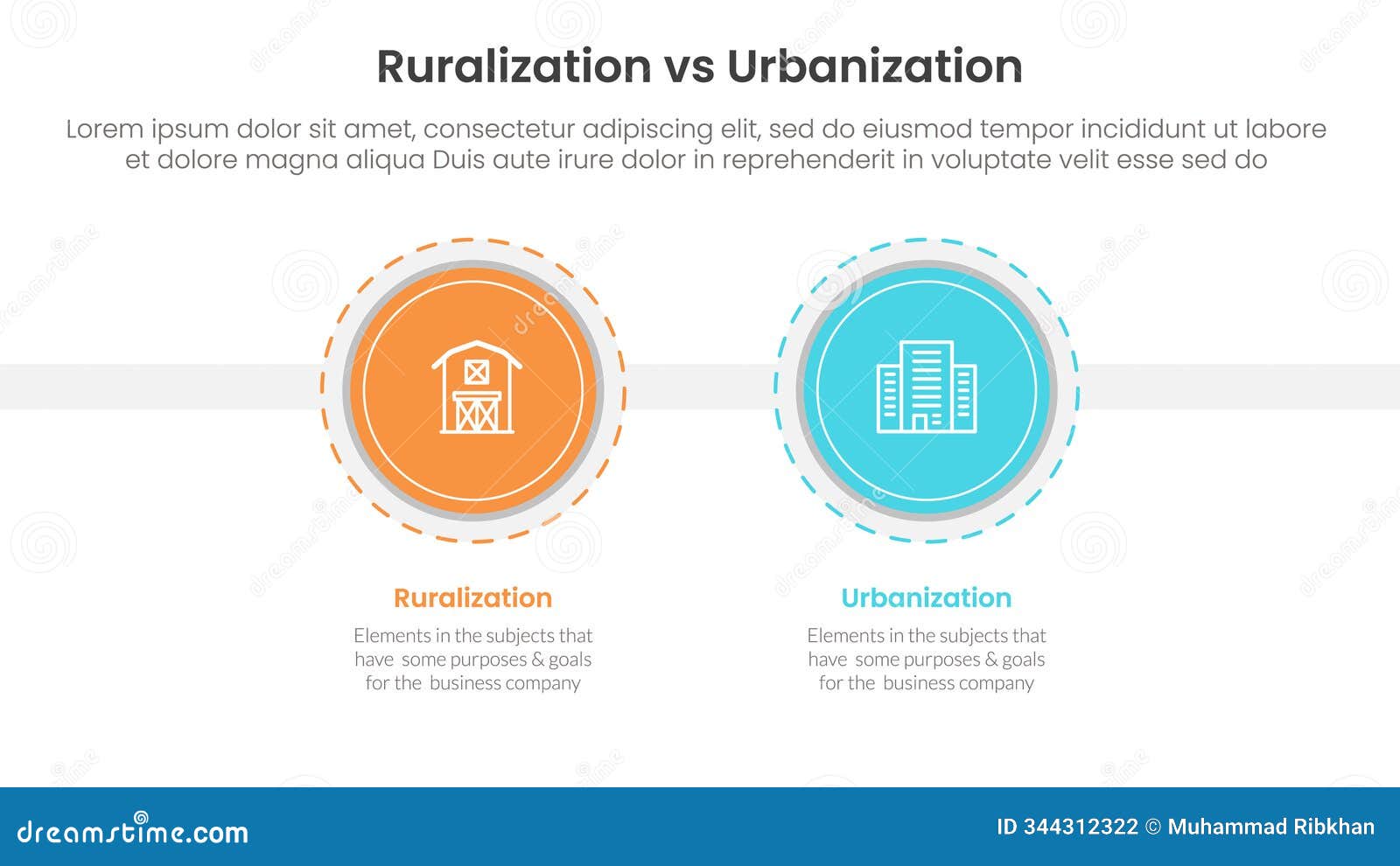 Ruralization vs Urbanization

Lorem ipsum dolor sit amet, consectetur adipiscing elit, sed do eiusmod tempor incididunt ut labore et dolore magna aliqua Duis aute irure dolor in reprehenderit in voluptate velit esse sed do

Ruralization

Elements in the subjects that have some purposes & goals for the business company

Urbanization

Elements in the subjects that have some purposes & goals for the business company

dreamstime.com

ID 344312322 © Muhammad Ribkhan