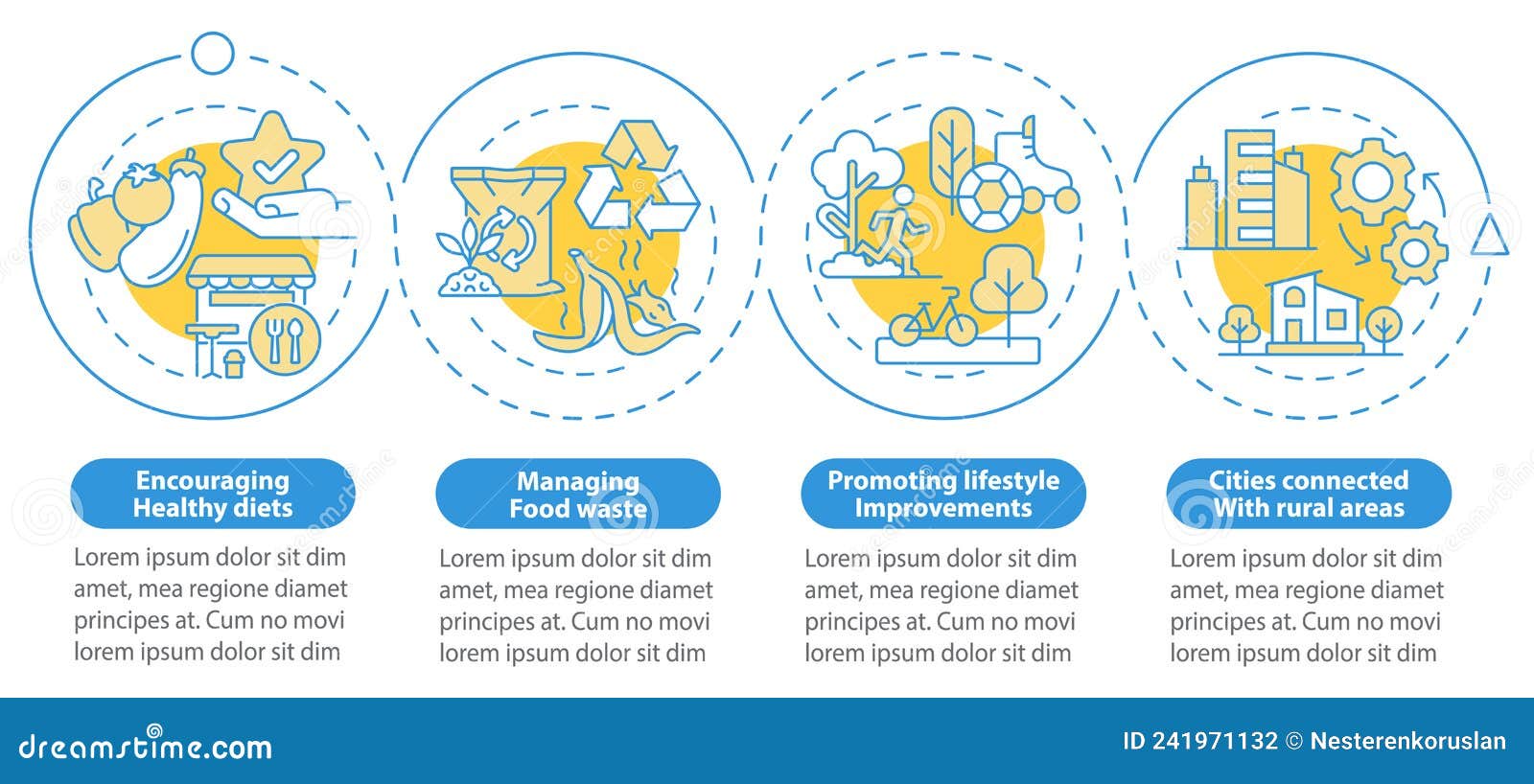 Encouraging Healthy diets

Lorem ipsum dolor sit dim amet, mea regione diamet principes at. Cum no movi lorem ipsum dolor sit dim

Managing Food waste

Lorem ipsum dolor sit dim amet, mea regione diamet principes at. Cum no movi lorem ipsum dolor sit dim

Promoting lifestyle Improvements

Lorem ipsum dolor sit dim amet, mea regione diamet principes at. Cum no movi lorem ipsum dolor sit dim

Cities connected With rural areas

Lorem ipsum dolor sit dim amet, mea regione diamet principes at. Cum no movi lorem ipsum dolor sit dim

dreamstime.com

ID 241971132 © Nesterenkoruslan