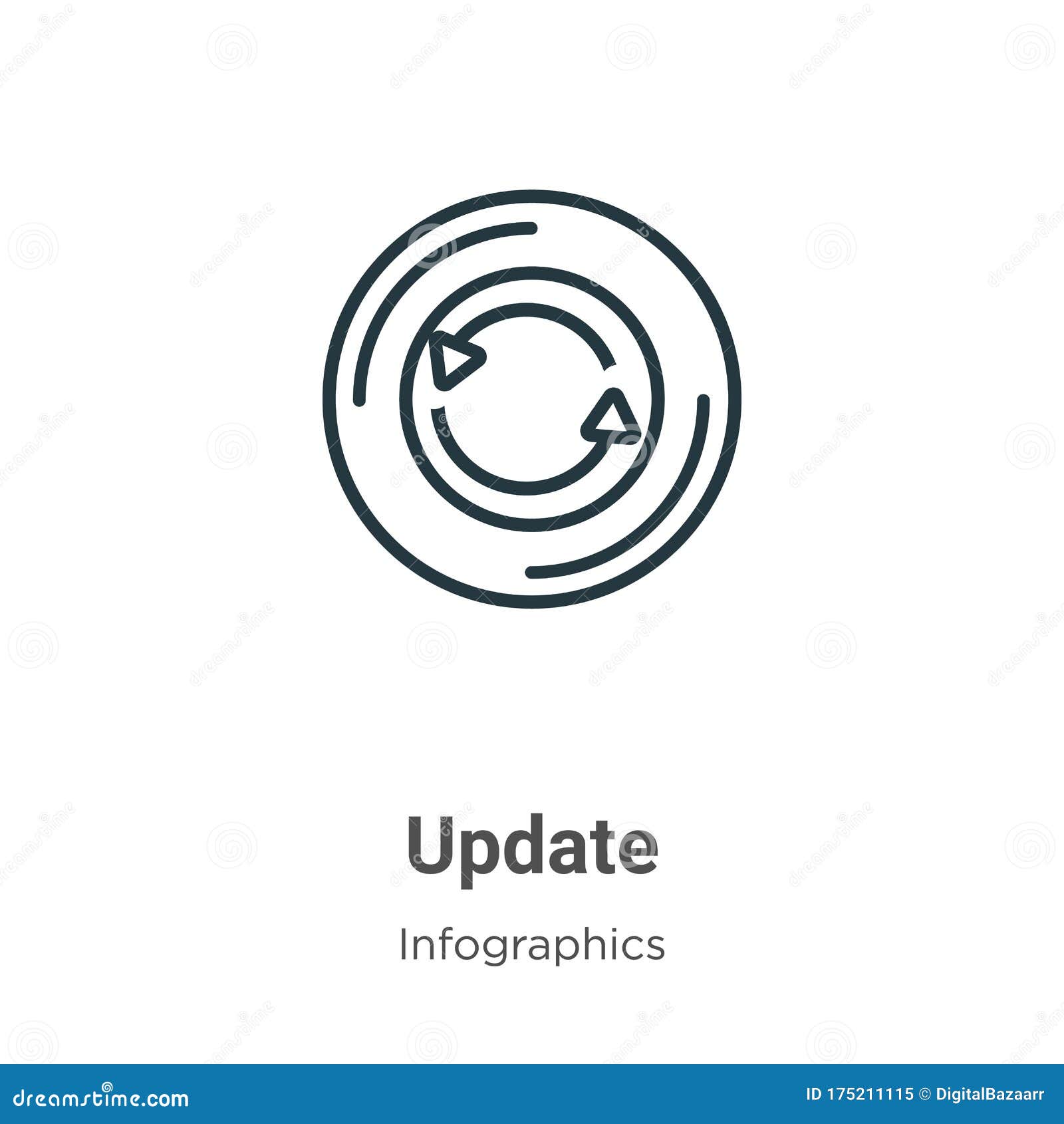 Update

Infographics

dreamstime.com

ID 175211115 © DigitalBazaarr