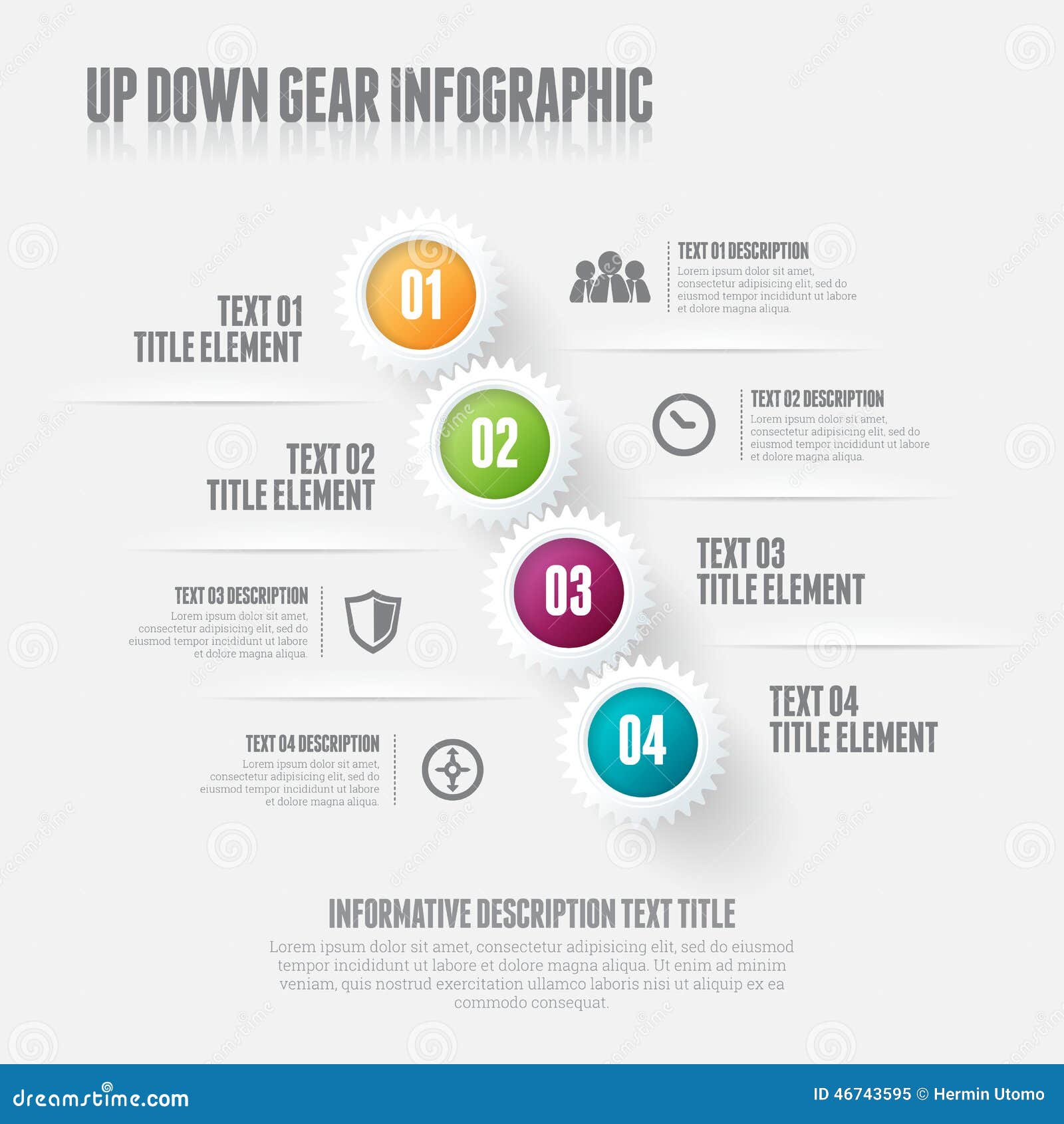 UP DOWN GEAR INFOGRAPHIC

TEXT 01
TITLE ELEMENT

01

TEXT 01 DESCRIPTION
Lorem ipsum dolor sit amet, consectetur adipisicing elit, sed do eiusmod tempor incididunt ut labore et dolore magna aliqua.

TEXT 02
TITLE ELEMENT

02

TEXT 02 DESCRIPTION
Lorem ipsum dolor sit amet, consectetur adipisicing elit, sed do eiusmod tempor incididunt ut labore et dolore magna aliqua.

TEXT 03 DESCRIPTION
Lorem ipsum dolor sit amet, consectetur adipisicing elit, sed do eiusmod tempor incididunt ut labore et dolore magna aliqua.

03

TEXT 03
TITLE ELEMENT

TEXT 04 DESCRIPTION
Lorem ipsum dolor sit amet, consectetur adipisicing elit, sed do eiusmod tempor incididunt ut labore et dolore magna aliqua.

04

TEXT 04
TITLE ELEMENT

INFORMATIVE DESCRIPTION TEXT TITLE
Lorem ipsum dolor sit amet, consectetur adipisicing elit, sed do eiusmod tempor incididunt ut labore et dolore magna aliqua. Ut enim ad minim veniam, quis nostrud exercitation ullamco laboris nisi ut aliquip ex ea commodo consequat.

dreamstime.com

ID 46743595 © Hermin Utomo