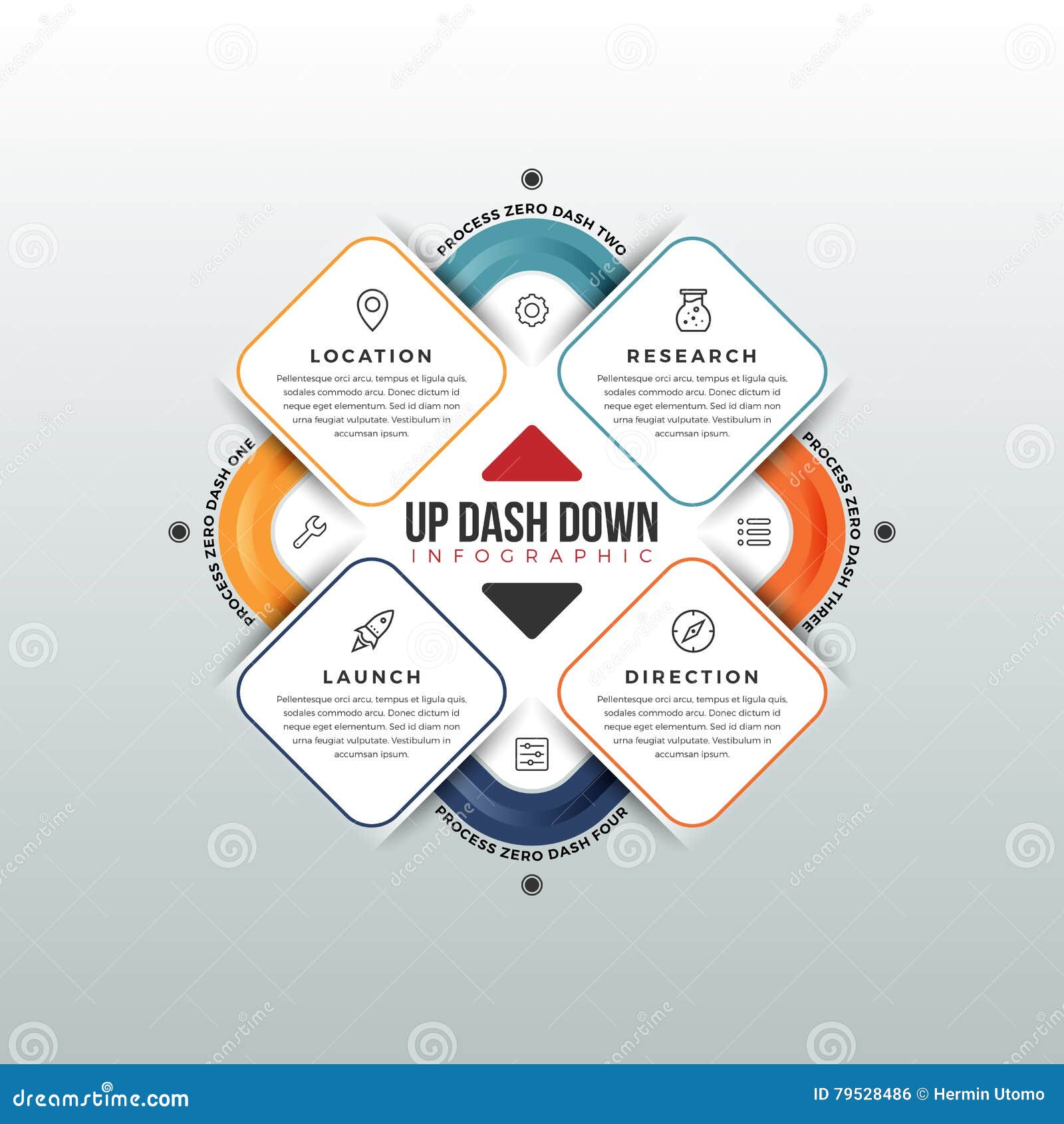 PROCESS ZERO DASH TWO

LOCATION

Pellentesque orci arcu, tempus et ligula quis, sodales commodo arcu. Donec dictum id neque eget elementum. Sed id diam non urna feugiat vulputate. Vestibulum in accumsan ipsum.

RESEARCH

Pellentesque orci arcu, tempus et ligula quis, sodales commodo arcu. Donec dictum id neque eget elementum. Sed id diam non urna feugiat vulputate. Vestibulum in accumsan ipsum.

PROCESS ZERO DASH ONE

UP DASH DOWN
INFOGRAPHIC

PROCESS ZERO DASH THREE

LAUNCH

Pellentesque orci arcu, tempus et ligula quis, sodales commodo arcu. Donec dictum id neque eget elementum. Sed id diam non urna feugiat vulputate. Vestibulum in accumsan ipsum.

DIRECTION

Pellentesque orci arcu, tempus et ligula quis, sodales commodo arcu. Donec dictum id neque eget elementum. Sed id diam non urna feugiat vulputate. Vestibulum in accumsan ipsum.

PROCESS ZERO DASH FOUR

dreamstime.com
ID 79528486 © Hermin Utomo