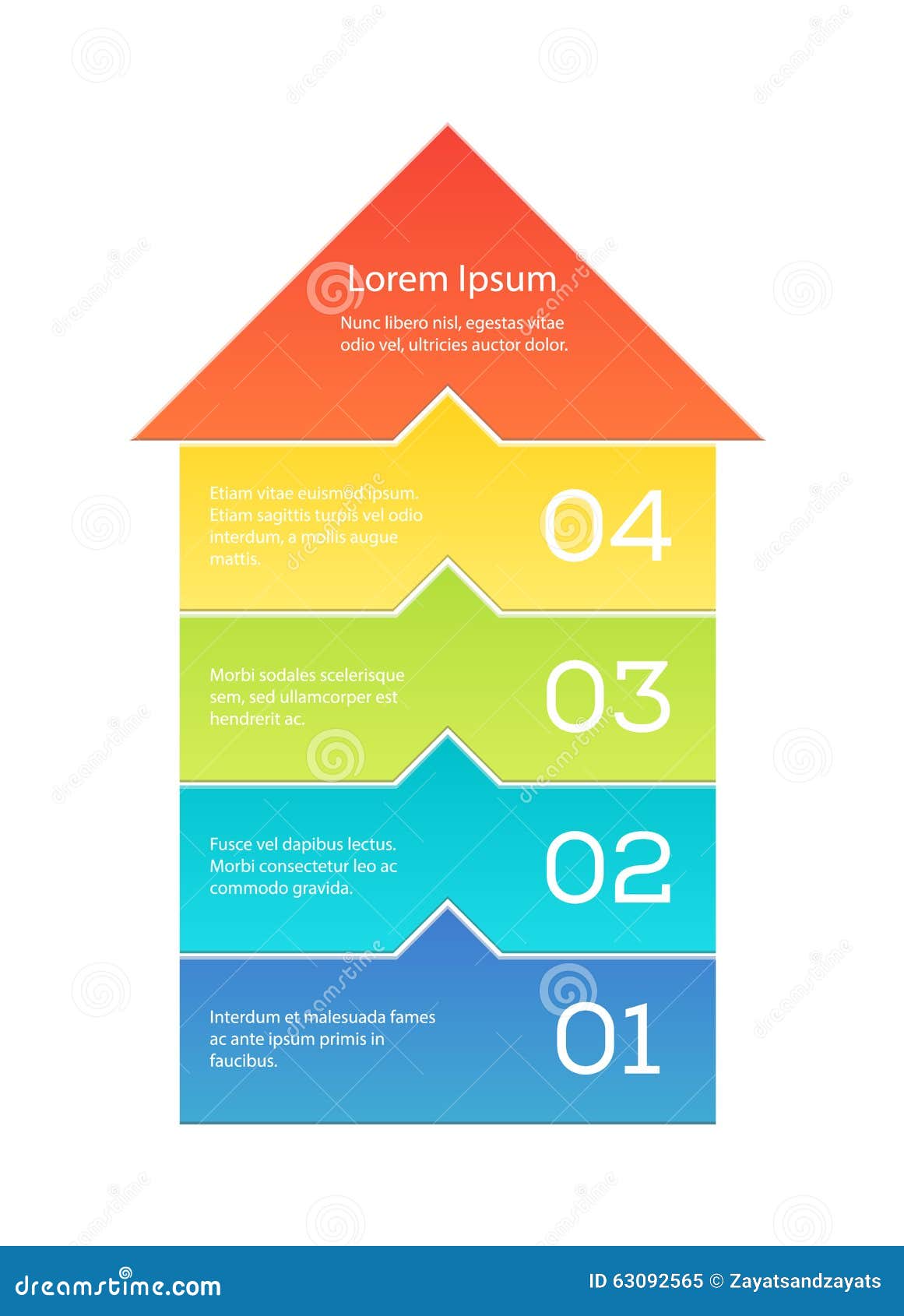 Lorem Ipsum
Nunc libero nisl, egestas vitae odio vel, ultricies auctor dolor.

Etiam vitae euismod ipsum. Etiam sagittis turpis vel odio interdum, a mollis augue mattis.

04

Morbi sodales scelerisque sem, sed ullamcorper est hendrerit ac.

03

Fusce vel dapibus lectus. Morbi consectetur leo ac commodo gravida.

02

Interdum et malesuada fames ac ante ipsum primis in faucibus.

01

dreamstime.com
ID 63092565 © Zayatsandzayats