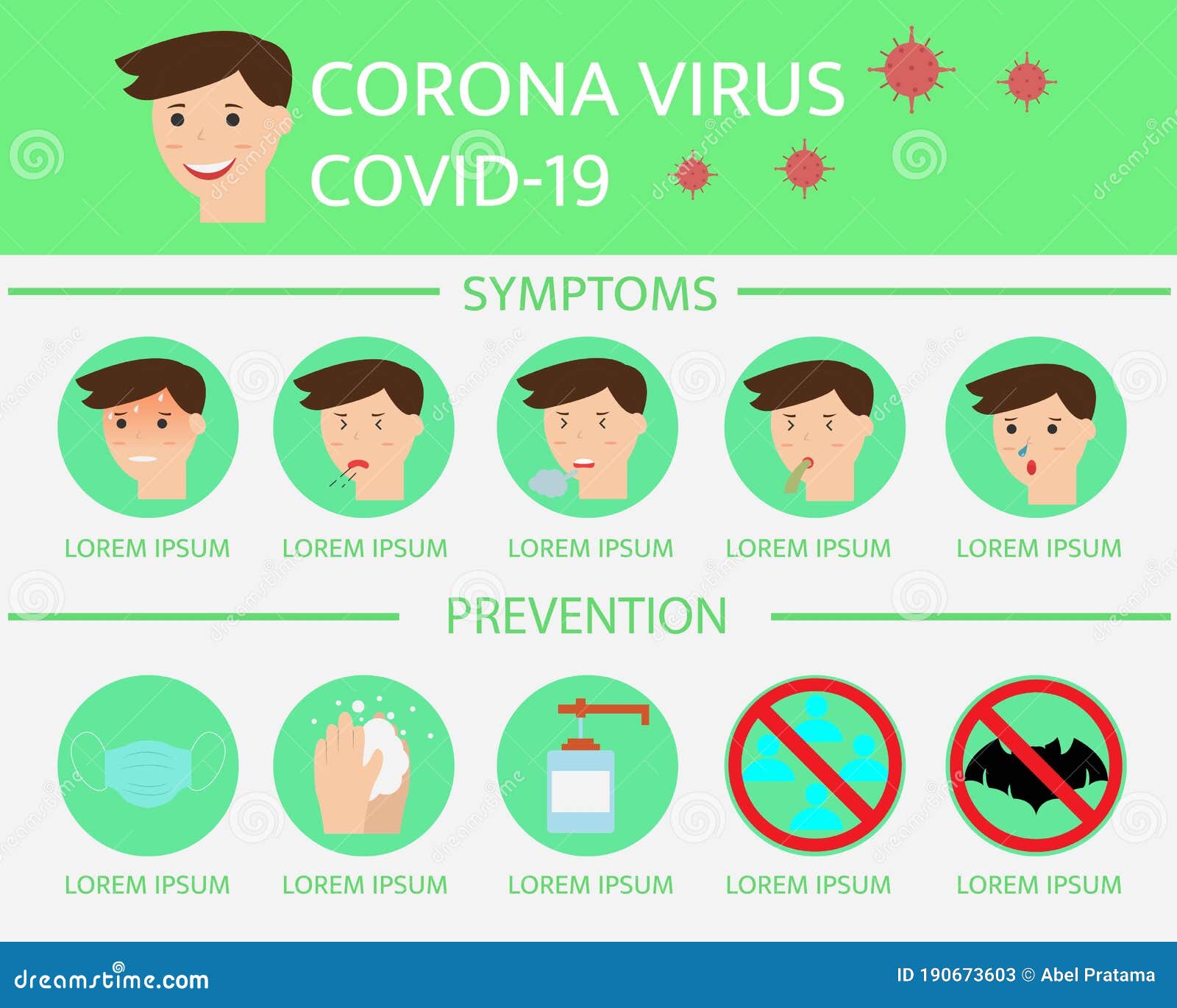 CORONA VIRUS
COVID-19

SYMPTOMS

LOREM IPSUM LOREM IPSUM LOREM IPSUM LOREM IPSUM LOREM IPSUM

PREVENTION

LOREM IPSUM LOREM IPSUM LOREM IPSUM LOREM IPSUM LOREM IPSUM

dreamstime.com

ID 190673603 © Abel Pratama