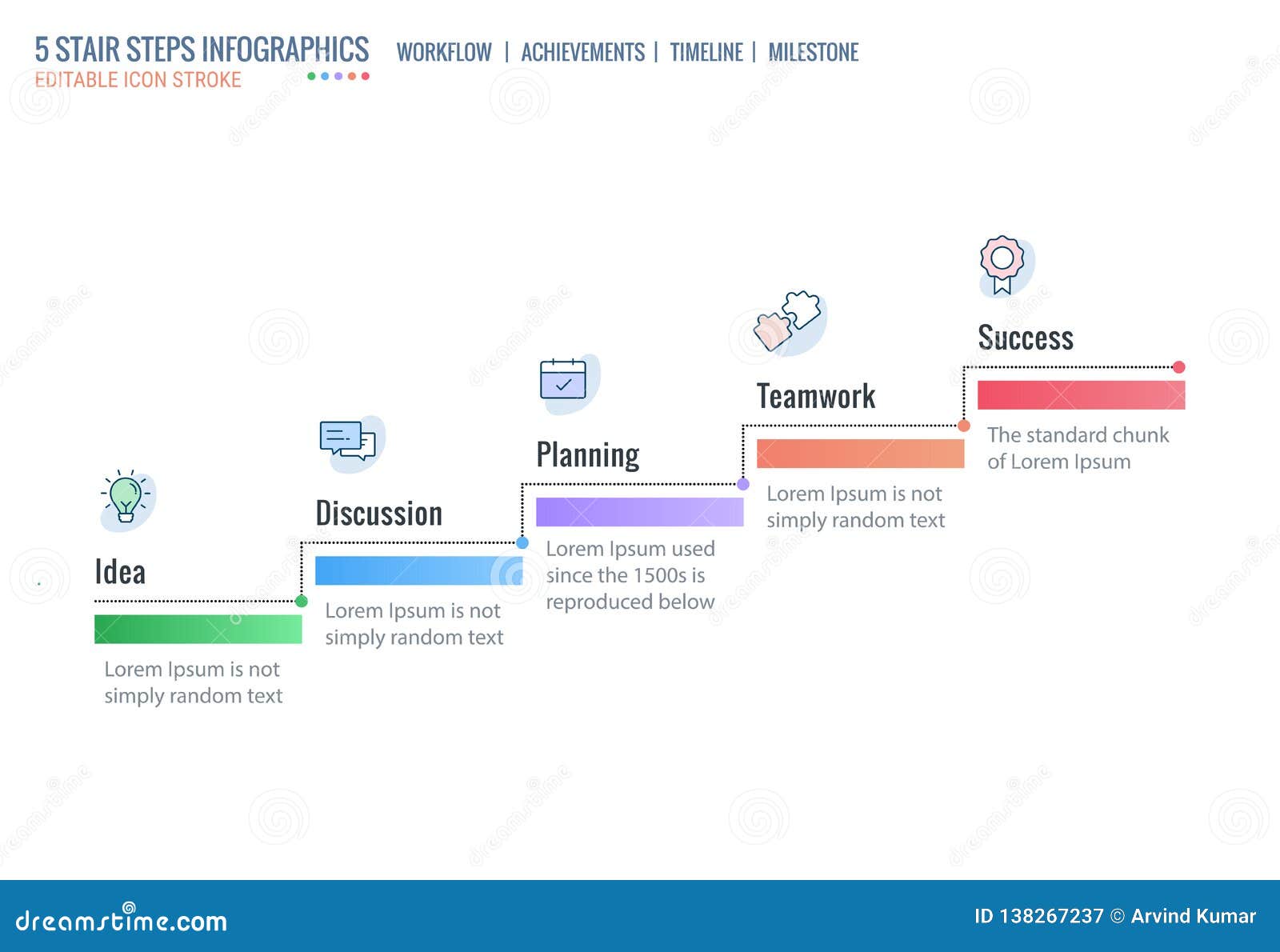 5 STAIR STEPS INFOGRAPHICS
EDITABLE ICON STROKE

WORKFLOW | ACHIEVEMENTS | TIMELINE | MILESTONE

Idea
Lorem Ipsum is not simply random text

Discussion
Lorem Ipsum is not simply random text

Planning
Lorem Ipsum used since the 1500s is reproduced below

Teamwork
Lorem Ipsum is not simply random text

Success
The standard chunk of Lorem Ipsum

dreamstime.com
ID 138267237 © Arvind Kumar